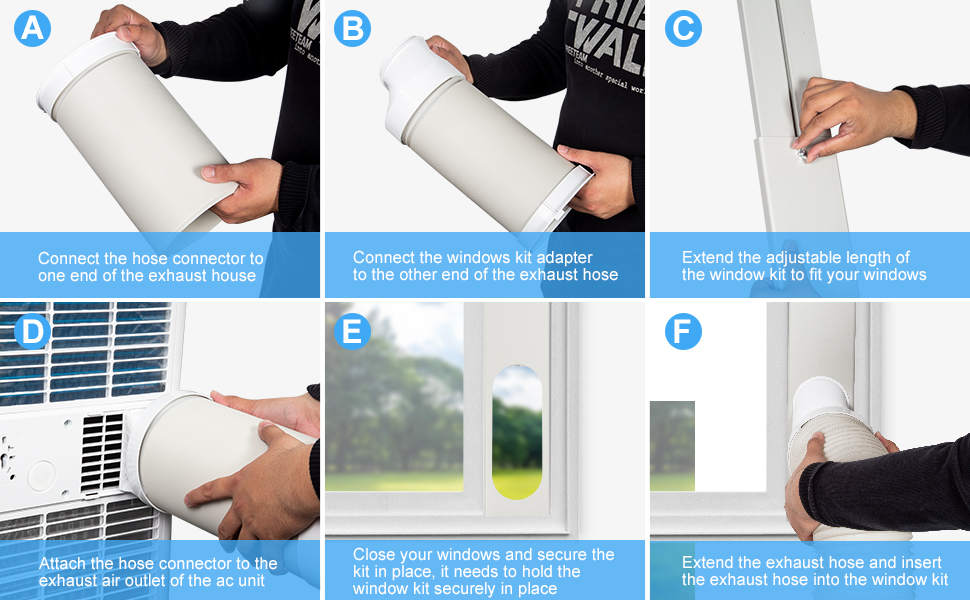 A

Connect the hose connector to one end of the exhaust house

B

Connect the windows kit adapter to the other end of the exhaust hose

C

Extend the adjustable length of the window kit to fit your windows

D

Attach the hose connector to the exhaust air outlet of the ac unit

E

Close your windows and secure the kit in place, it needs to hold the window kit securely in place

F

Extend the exhaust hose and insert the exhaust hose into the window kit