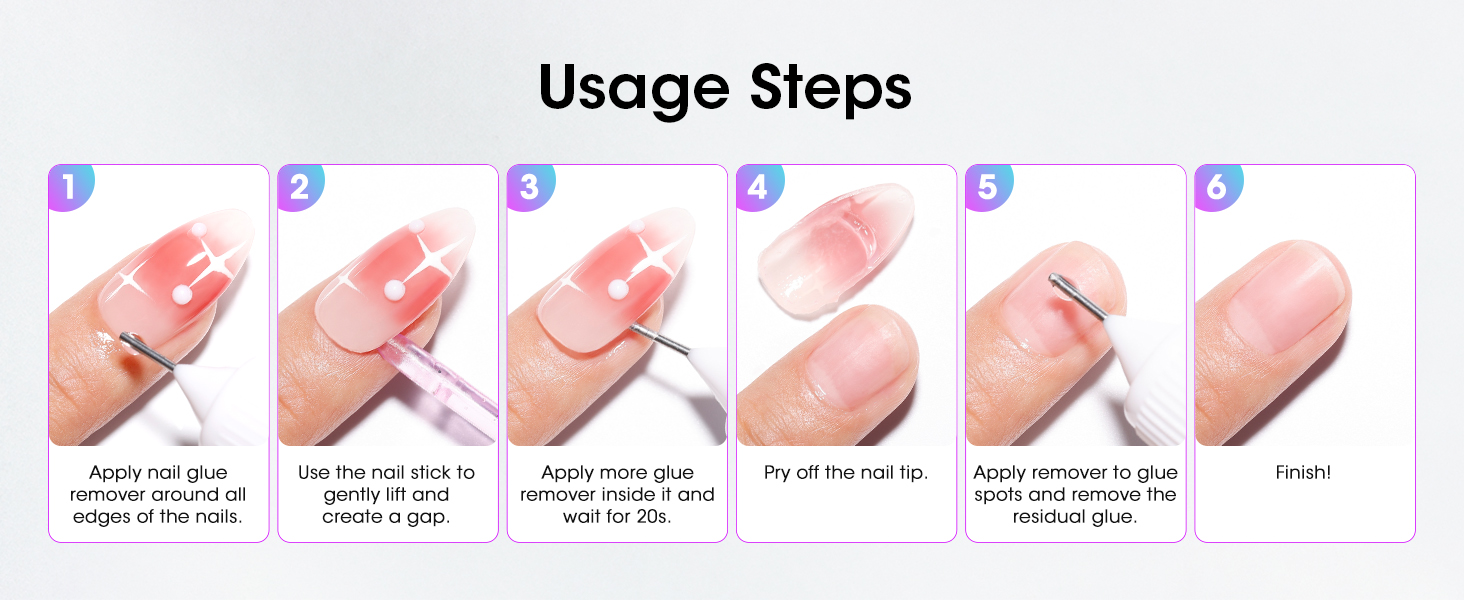 Usage Steps

1

Apply nail glue remover around all edges of the nails.

2

Use the nail stick to gently lift and create a gap.

3

Apply more glue remover inside it and wait for 20s.

4

Pry off the nail tip.

5

Apply remover to glue spots and remove the residual glue.

6

Finish!