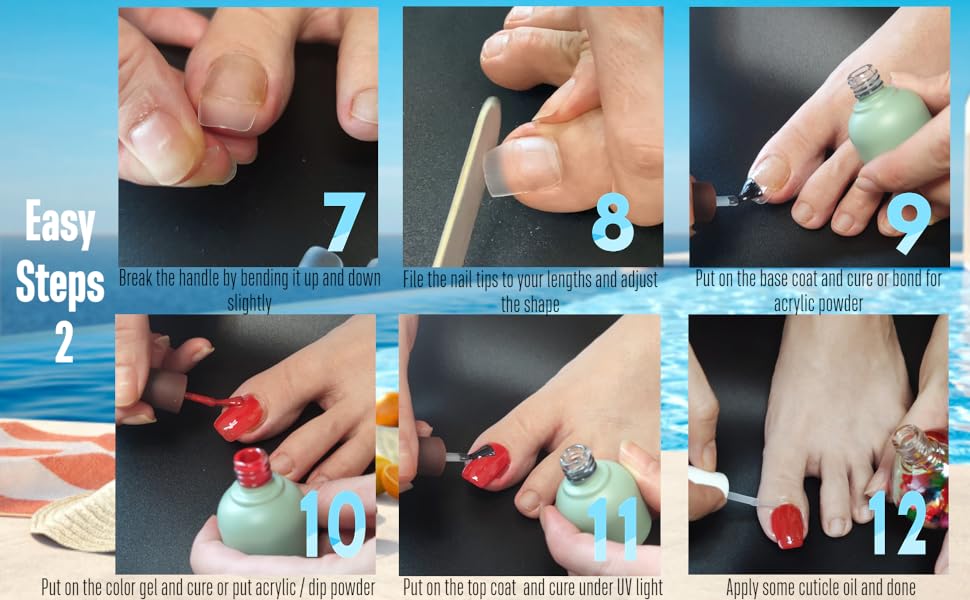 Easy Steps 2

7
Break the handle by bending it up and down slightly

8
File the nail tips to your lengths and adjust the shape

9
Put on the base coat and cure or bond for acrylic powder

10
Put on the color gel and cure or put acrylic / dip powder

11
Put on the top coat and cure under UV light

12
Apply some cuticle oil and done