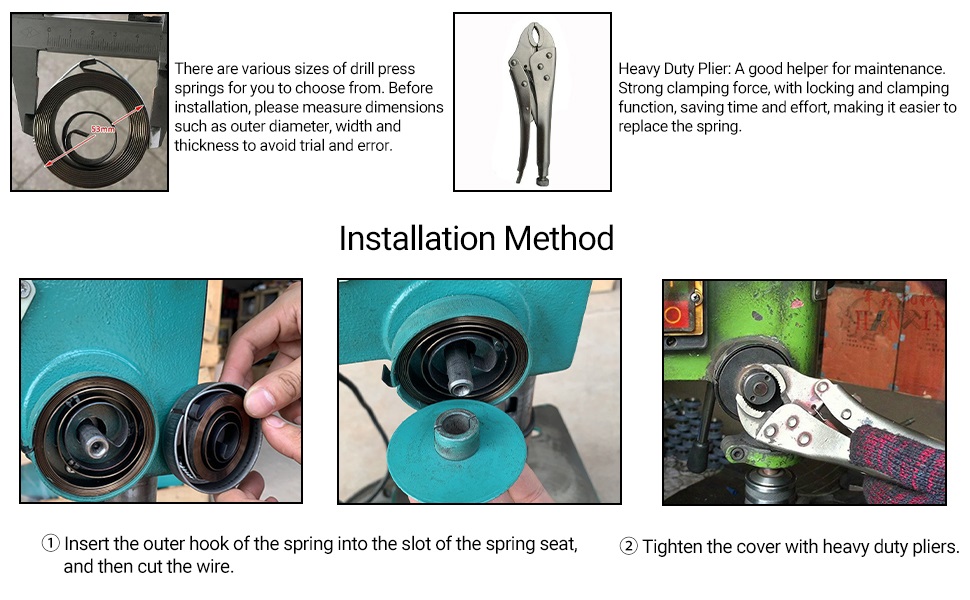 53mm

There are various sizes of drill press springs for you to choose from. Before installation, please measure dimensions such as outer diameter, width and thickness to avoid trial and error.

Heavy Duty Plier: A good helper for maintenance. Strong clamping force, with locking and clamping function, saving time and effort, making it easier to replace the spring.

Installation Method

① Insert the outer hook of the spring into the slot of the spring seat, and then cut the wire.

② Tighten the cover with heavy duty pliers.