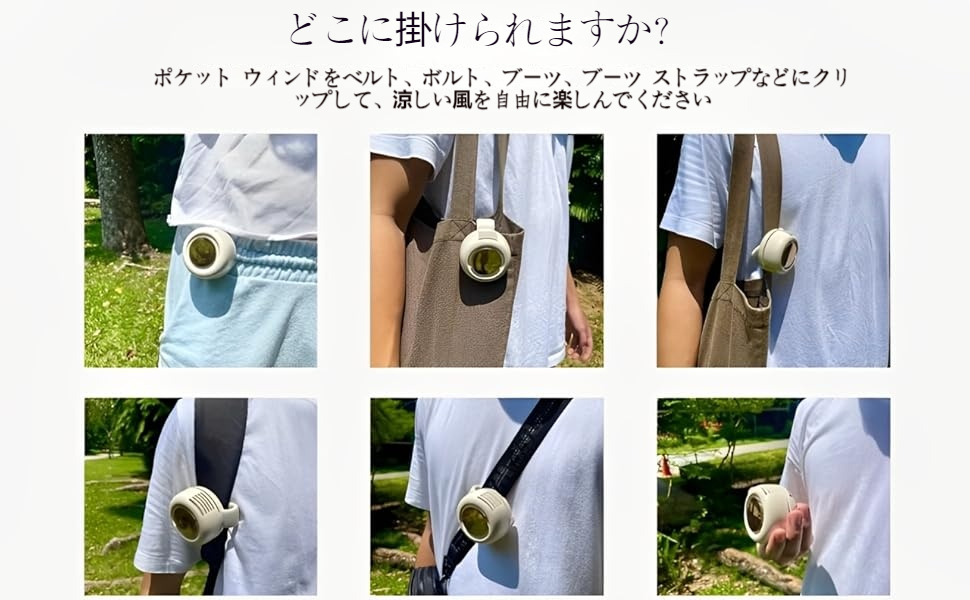 どこに掛けられますか?

ポケット ウィンドをベルト、ボルト、ブーツ、ブーツ ストラップなどにクリップして、涼しい風を自由に楽しんでください