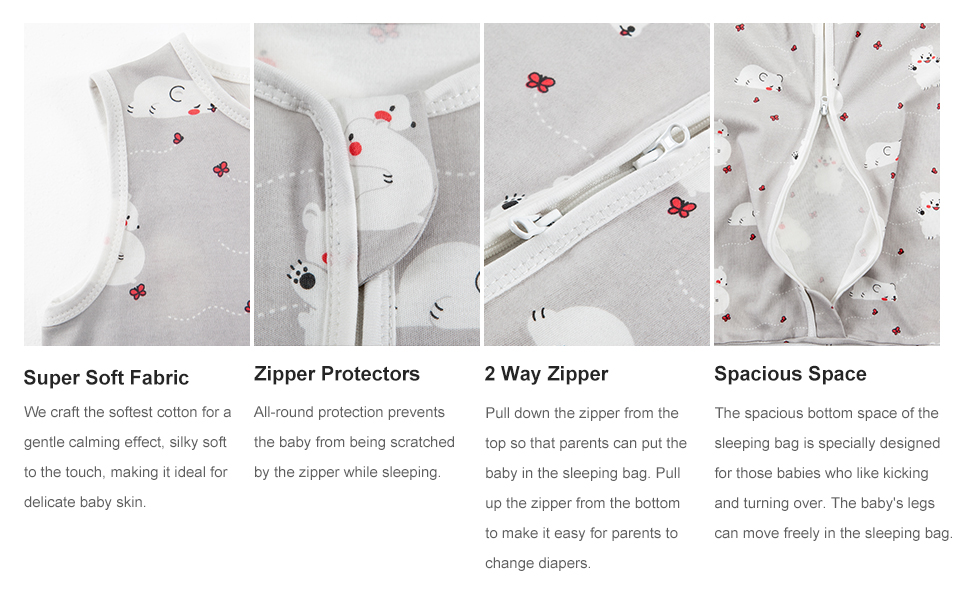 Super Soft Fabric

We craft the softest cotton for a gentle calming effect, silky soft to the touch, making it ideal for delicate baby skin.

Zipper Protectors

All-round protection prevents the baby from being scratched by the zipper while sleeping.

2 Way Zipper

Pull down the zipper from the top so that parents can put the baby in the sleeping bag. Pull up the zipper from the bottom to make it easy for parents to change diapers.

Spacious Space

The spacious bottom space of the sleeping bag is specially designed for those babies who like kicking and turning over. The baby's legs can move freely in the sleeping bag.