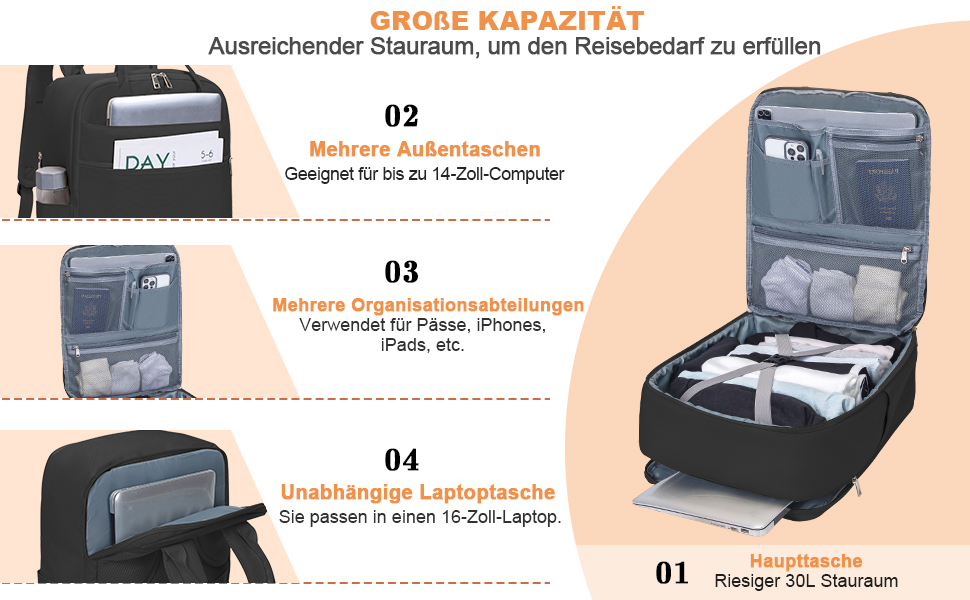 GROßE KAPAZITÄT
Ausreichender Stauraum, um den Reisebedarf zu erfüllen

DAY
5-6

02
Mehrere Außentaschen
Geeignet für bis zu 14-Zoll-Computer

03
Mehrere Organisationsabteilungen
Verwendet für Pässe, iPhones, iPads, etc.

04
Unabhängige Laptoptasche
Sie passen in einen 16-Zoll-Laptop.

01
Haupttasche
Riesiger 30L Stauraum