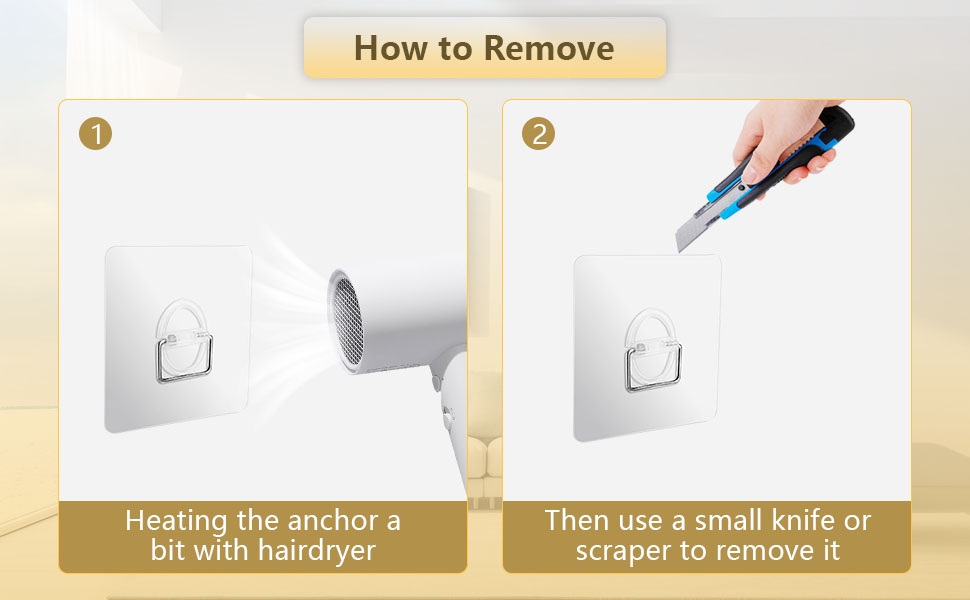 How to Remove

1

Heating the anchor a bit with hairdryer

2

Then use a small knife or scraper to remove it