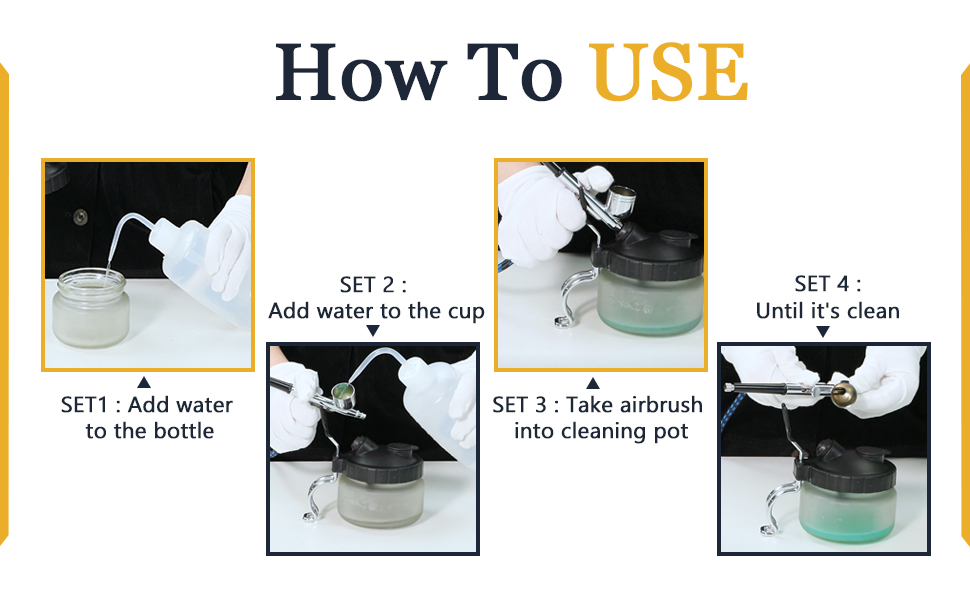 How To USE

SET1 : Add water to the bottle

SET 2 : Add water to the cup

SET 3 : Take airbrush into cleaning pot

SET 4 : Until it's clean