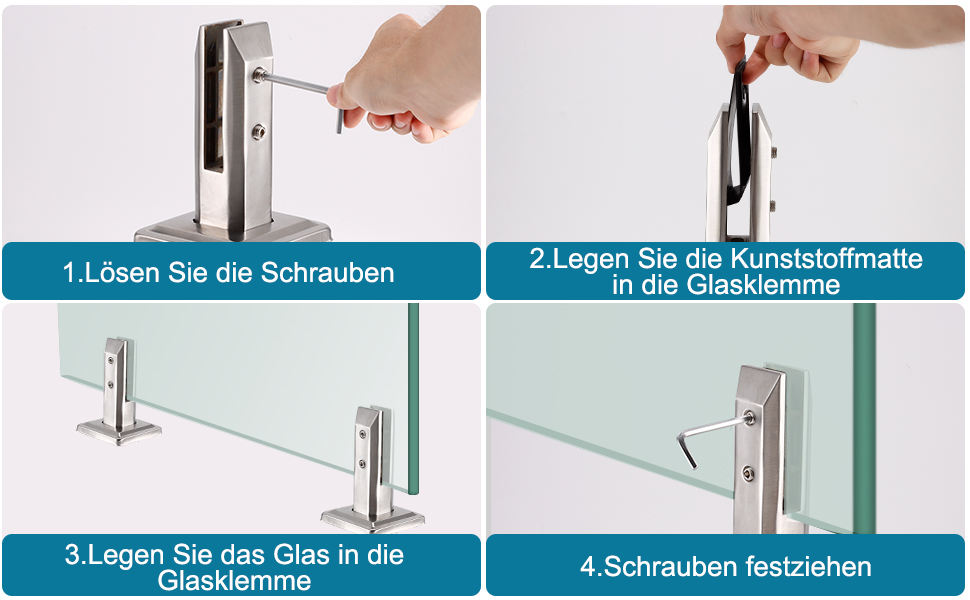 1.Lösen Sie die Schrauben

2.Legen Sie die Kunststoffmatte in die Glasklemme

3.Legen Sie das Glas in die Glasklemme

4.Schrauben festziehen