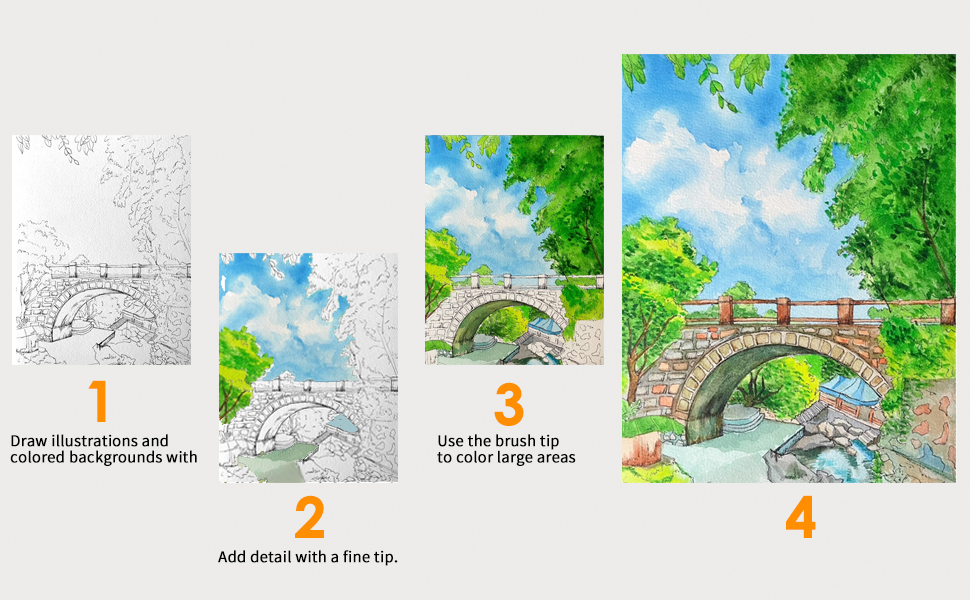 1
Draw illustrations and colored backgrounds with

2
Add detail with a fine tip.

3
Use the brush tip to color large areas

4