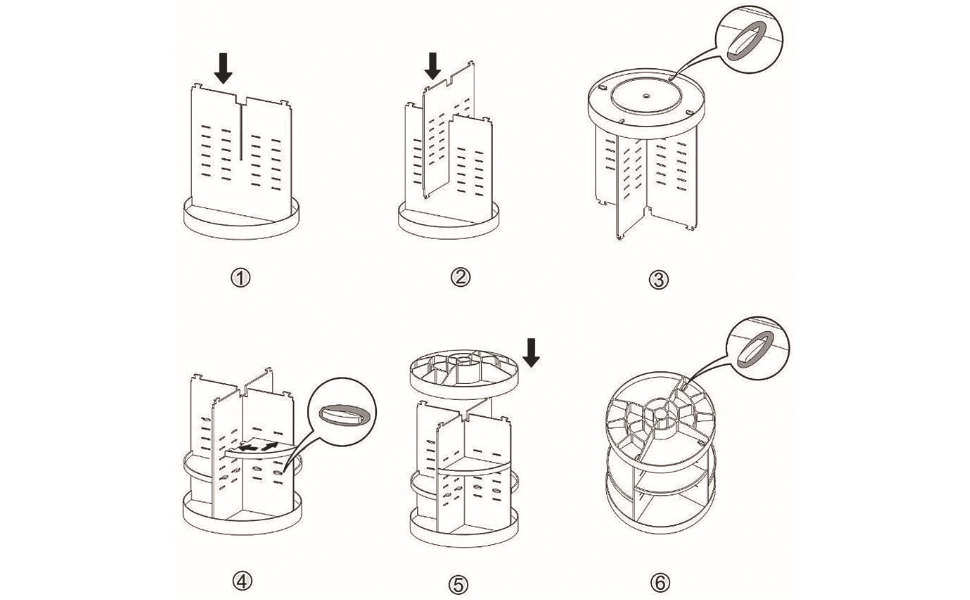 ①
②
③
④
⑤
⑥