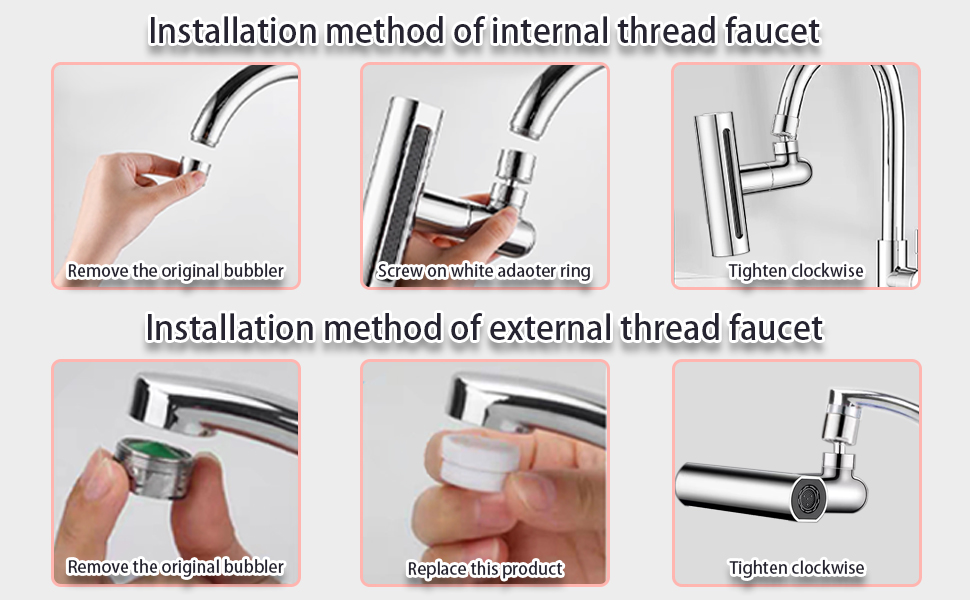 Installation method of internal thread faucet

Remove the original bubbler

Screw on white adaoter ring

Tighten clockwise

Installation method of external thread faucet

Remove the original bubbler

Replace this product

Tighten clockwise