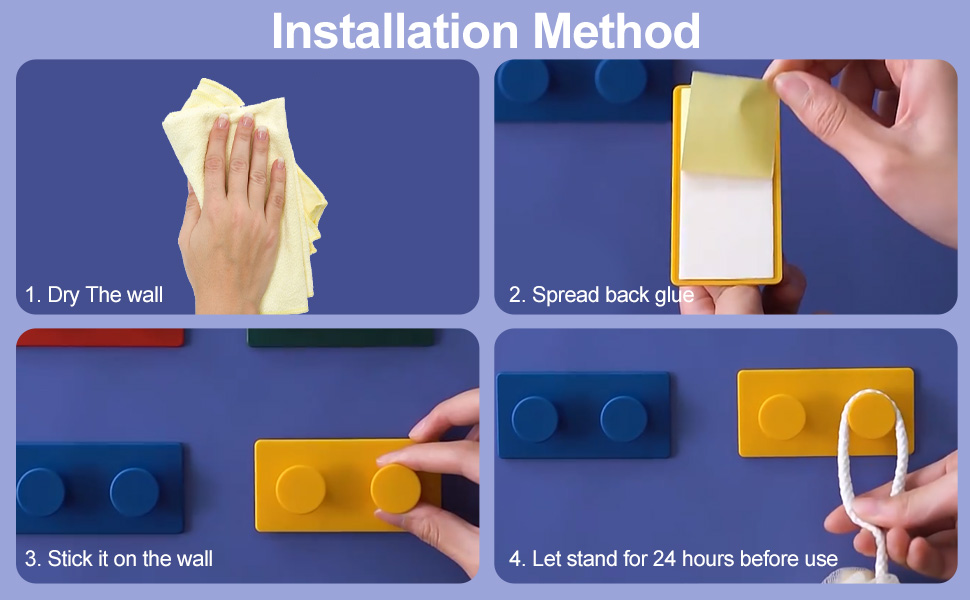 Installation Method

1. Dry The wall

2. Spread back glue

3. Stick it on the wall

4. Let stand for 24 hours before use