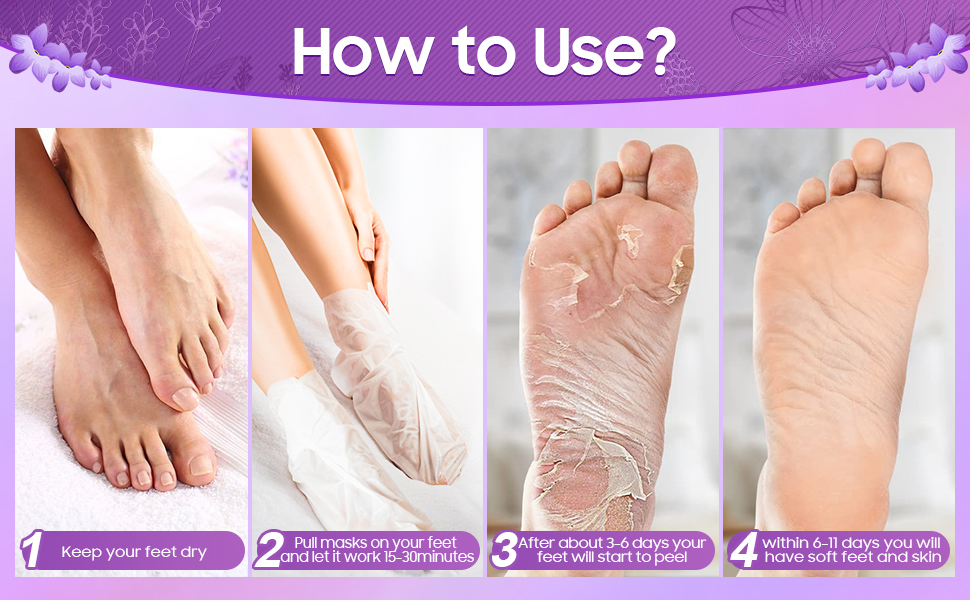 How to Use?

1 Keep your feet dry

2 Pull masks on your feet and let it work 15-30minutes

3 After about 3-6 days your feet will start to peel

4 within 6-11 days you will have soft feet and skin