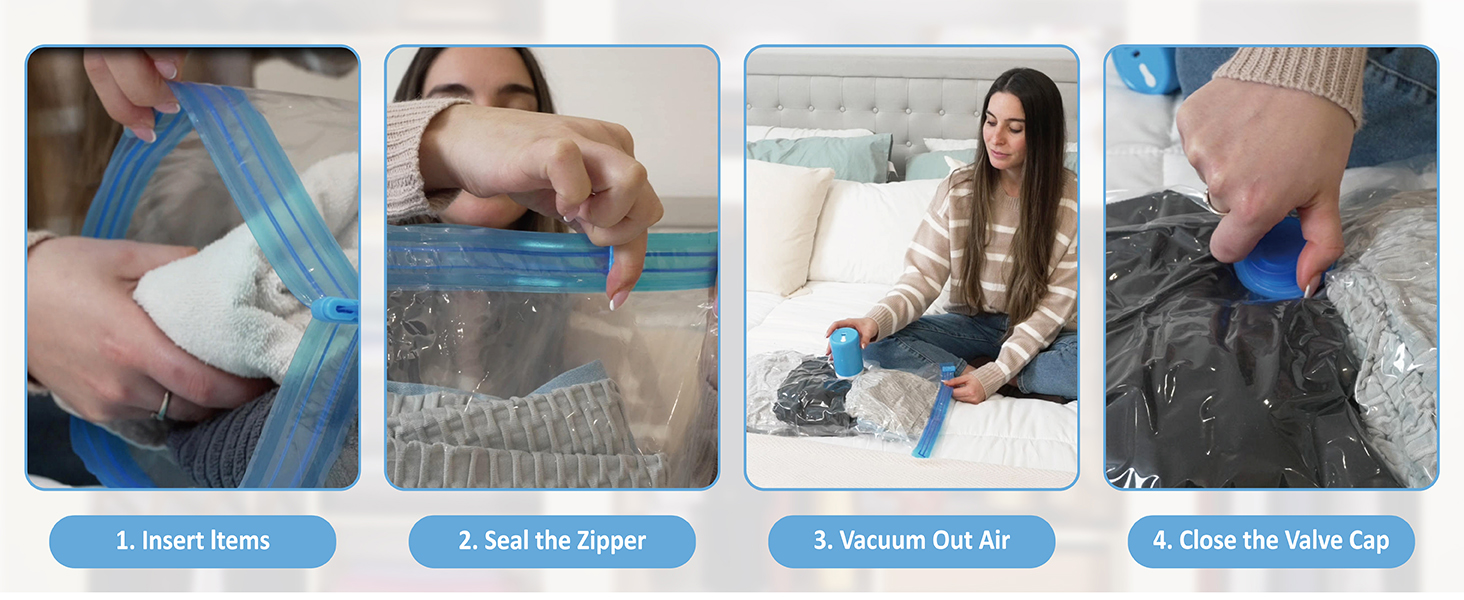 1. Insert Items

2. Seal the Zipper

3. Vacuum Out Air

4. Close the Valve Cap