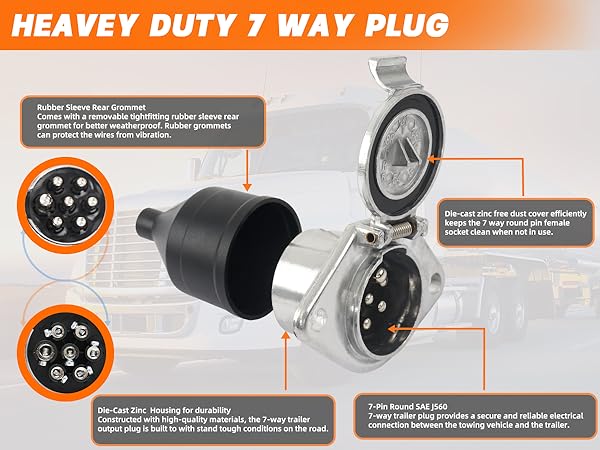 HEAVEY DUTY 7 WAY PLUG

Rubber Sleeve Rear Grommet
Comes with a removable tightfitting rubber sleeve rear grommet for better weatherproof. Rubber grommets can protect the wires from vibration.

Die-cast zinc free dust cover efficiently keeps the 7 way round pin female socket clean when not in use.

Die-Cast Zinc Housing for durability
Constructed with high-quality materials, the 7-way trailer output plug is built to with stand tough conditions on the road.

7-Pin Round SAE J560
7-way trailer plug provides a secure and reliable electrical connection between the towing vehicle and the trailer.