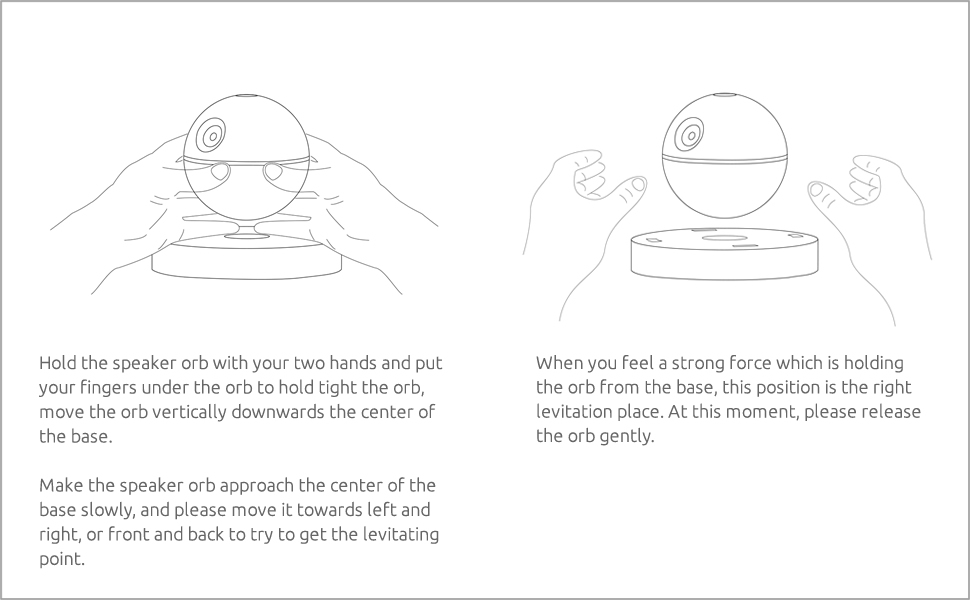 Hold the speaker orb with your two hands and put your fingers under the orb to hold tight the orb, move the orb vertically downwards the center of the base.

Make the speaker orb approach the center of the base slowly, and please move it towards left and right, or front and back to try to get the levitating point.

When you feel a strong force which is holding the orb from the base, this position is the right levitation place. At this moment, please release the orb gently.