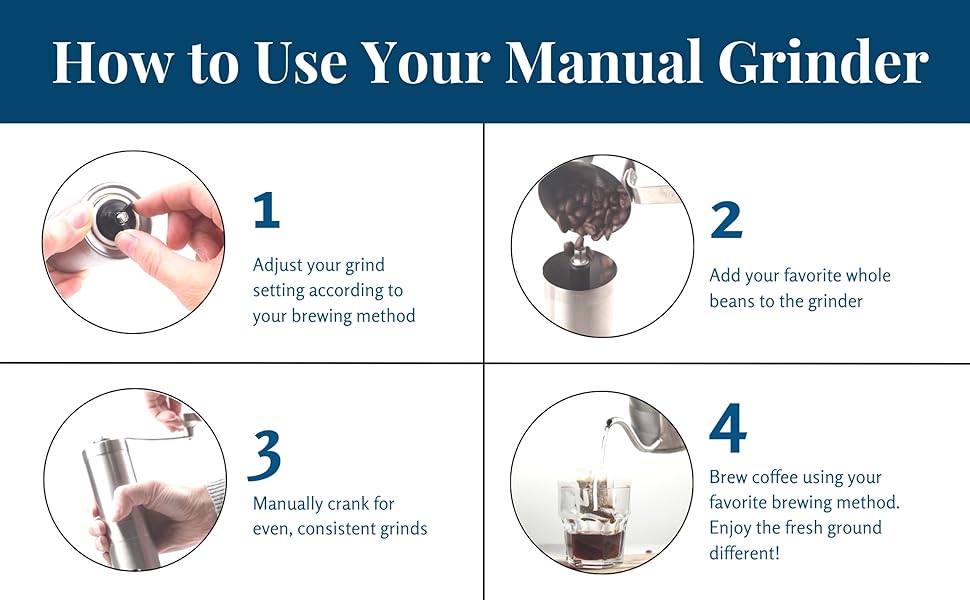 How to Use Your Manual Grinder

1
Adjust your grind setting according to your brewing method

2
Add your favorite whole beans to the grinder

3
Manually crank for even, consistent grinds

4
Brew coffee using your favorite brewing method. Enjoy the fresh ground different!