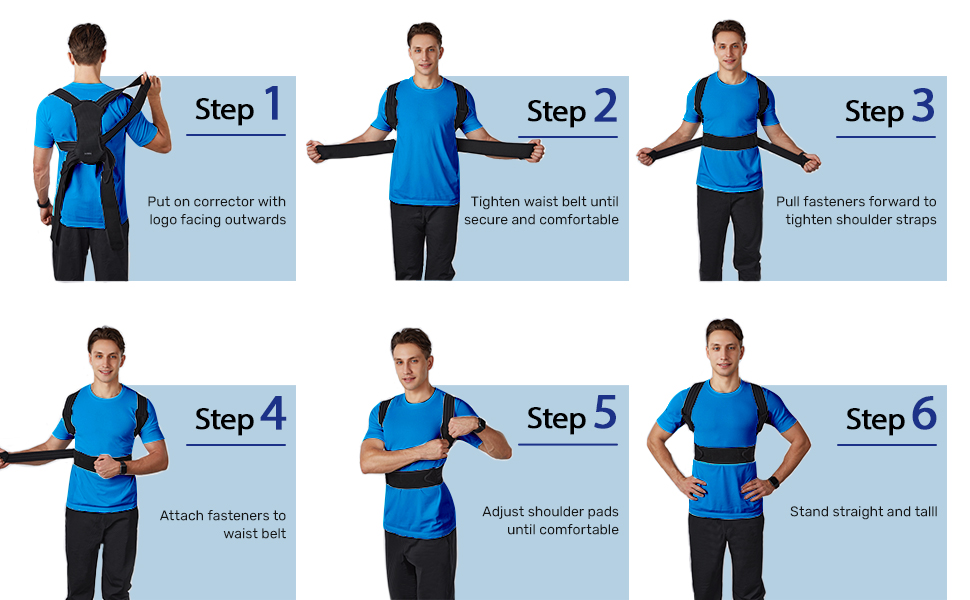 Step 1

Put on corrector with logo facing outwards

Step 2

Tighten waist belt until secure and comfortable

Step 3

Pull fasteners forward to tighten shoulder straps

Step 4

Attach fasteners to waist belt

Step 5

Adjust shoulder pads until comfortable

Step 6

Stand straight and talll