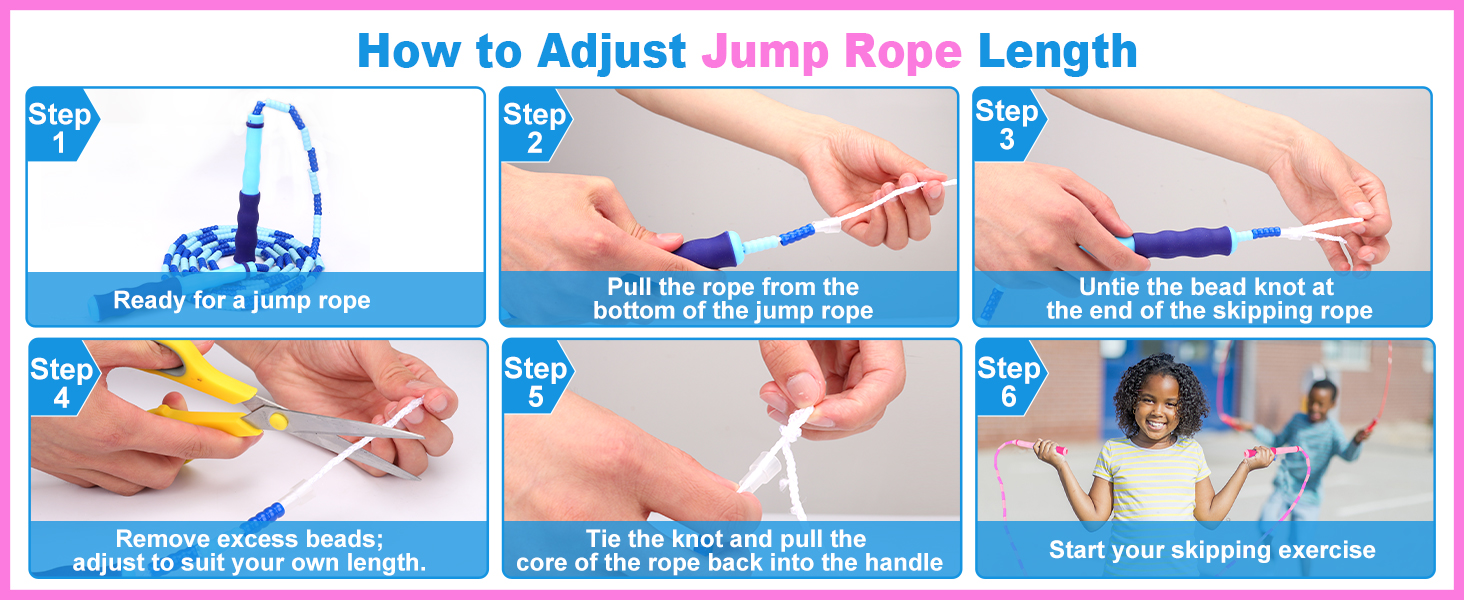 How to Adjust Jump Rope Length

Step 1
Ready for a jump rope

Step 2
Pull the rope from the bottom of the jump rope

Step 3
Untie the bead knot at the end of the skipping rope

Step 4
Remove excess beads; adjust to suit your own length.

Step 5
Tie the knot and pull the core of the rope back into the handle

Step 6
Start your skipping exercise