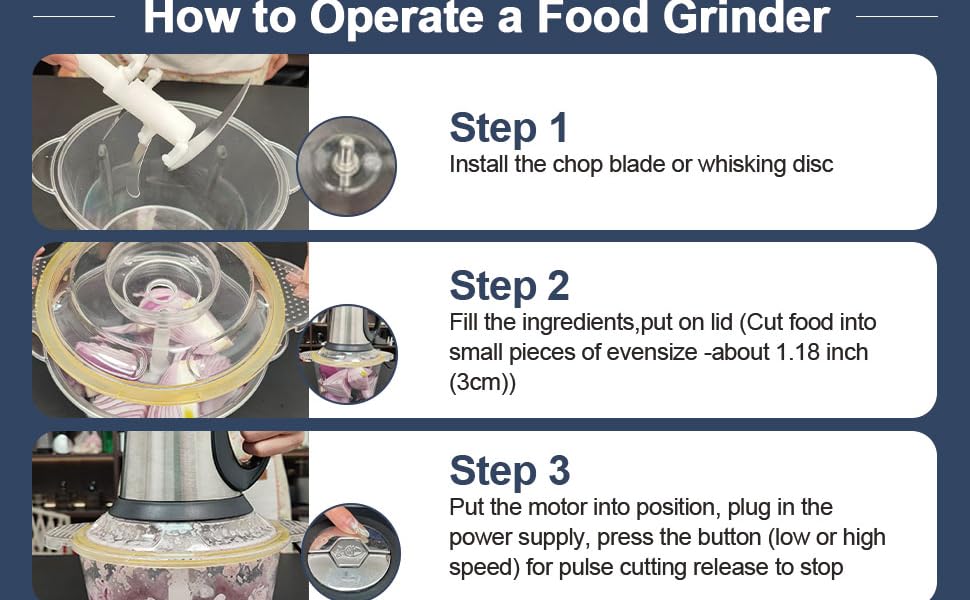 How to Operate a Food Grinder

Step 1
Install the chop blade or whisking disc

Step 2
Fill the ingredients,put on lid (Cut food into small pieces of evensize -about 1.18 inch (3cm))

Step 3
Put the motor into position, plug in the power supply, press the button (low or high speed) for pulse cutting release to stop