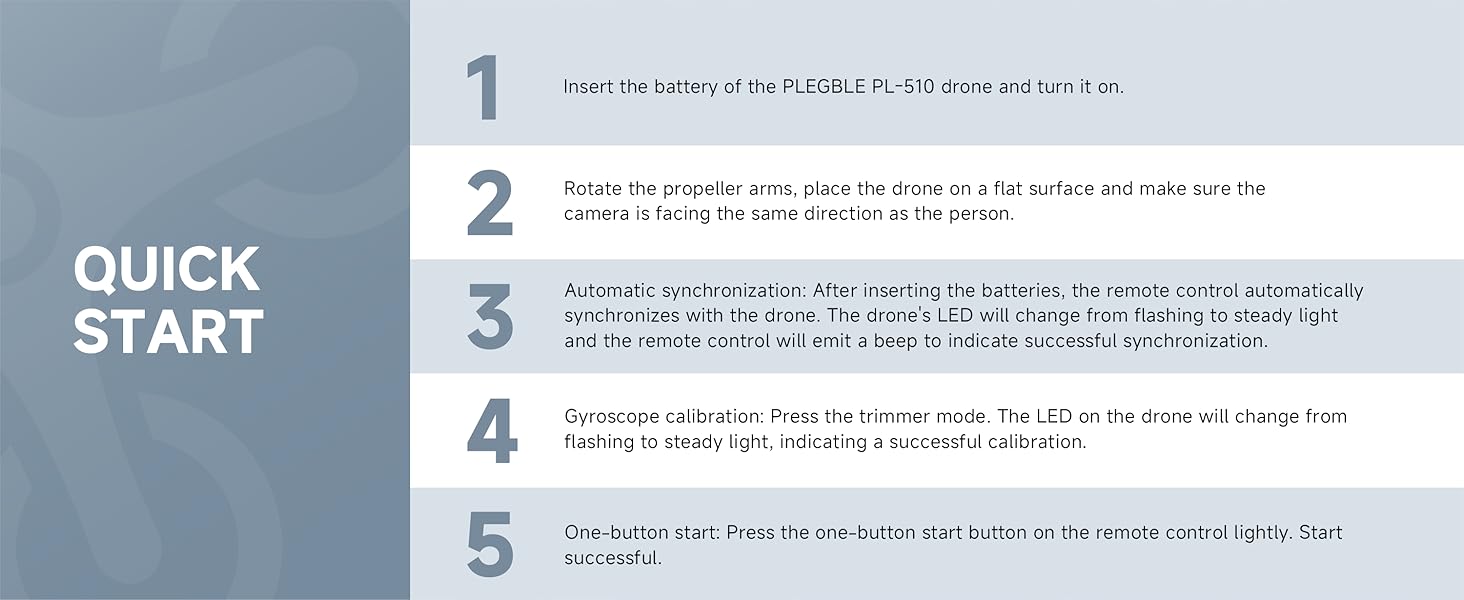 QUICK START

1
Insert the battery of the PLEGBLE PL-510 drone and turn it on.

2
Rotate the propeller arms, place the drone on a flat surface and make sure the camera is facing the same direction as the person.

3
Automatic synchronization: After inserting the batteries, the remote control automatically synchronizes with the drone. The drone's LED will change from flashing to steady light and the remote control will emit a beep to indicate successful synchronization.

4
Gyroscope calibration: Press the trimmer mode. The LED on the drone will change from flashing to steady light, indicating a successful calibration.

5
One-button start: Press the one-button start button on the remote control lightly. Start successful.