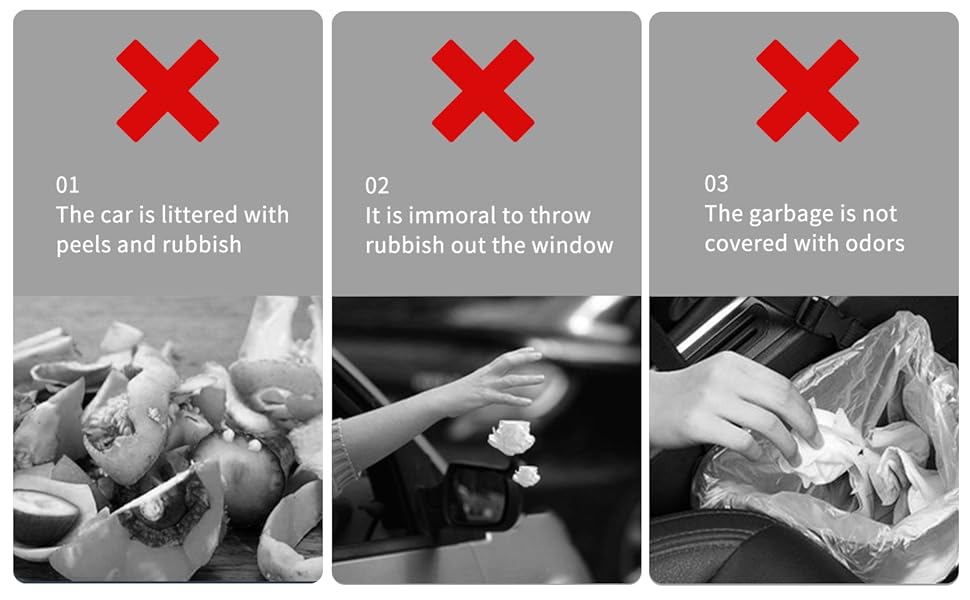 01
The car is littered with peels and rubbish

02
It is immoral to throw rubbish out the window

03
The garbage is not covered with odors