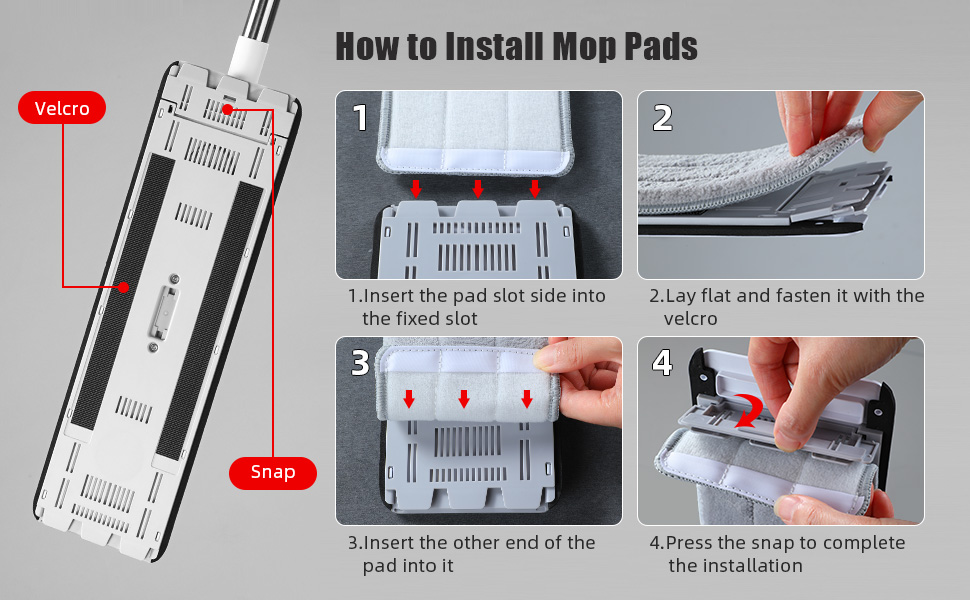 Velcro

Snap

How to Install Mop Pads

1

1.Insert the pad slot side into the fixed slot

2

2.Lay flat and fasten it with the velcro

3

3.Insert the other end of the pad into it

4

4.Press the snap to complete the installation