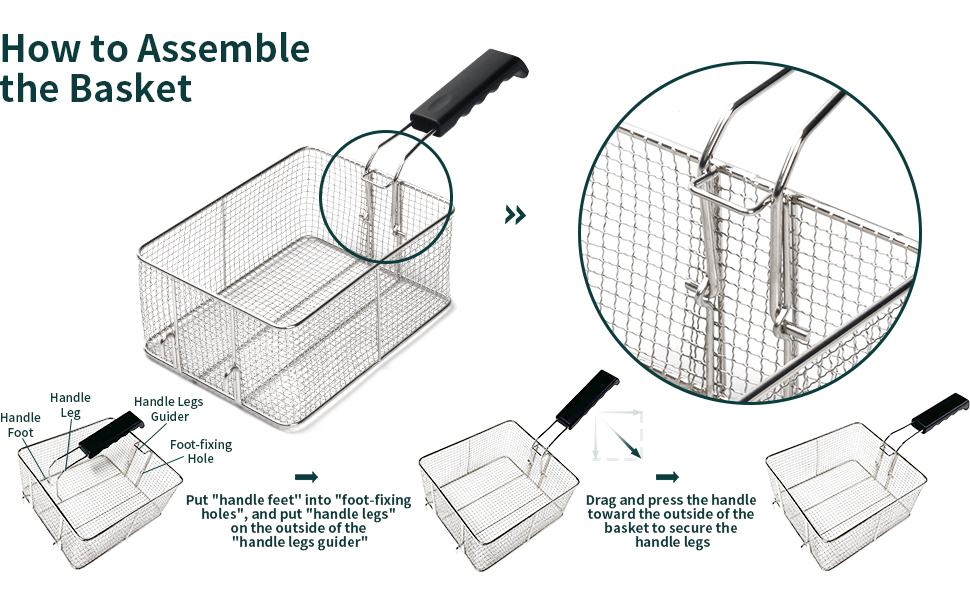 How to Assemble the Basket

»

Handle Foot

Handle Leg

Handle Legs Guider

Foot-fixing Hole

Put "handle feet" into "foot-fixing holes", and put "handle legs" on the outside of the "handle legs guider"

Drag and press the handle toward the outside of the basket to secure the handle legs