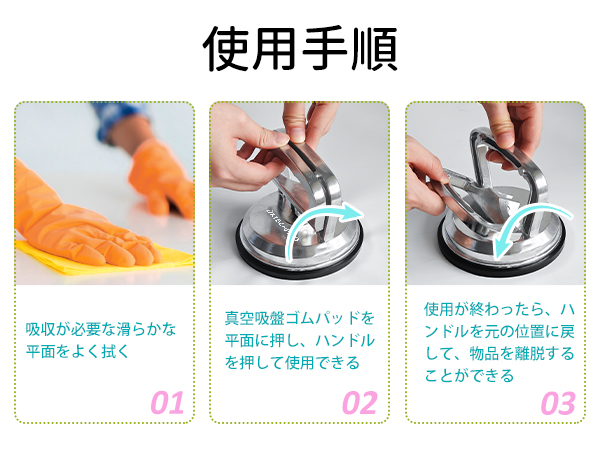 使用手順

吸収が必要な滑らかな平面をよく拭く

01

真空吸盤ゴムパッドを平面に押し、ハンドルを押して使用できる

02

使用が終わったら、ハンドルを元の位置に戻して、物品を離脱することができる

03