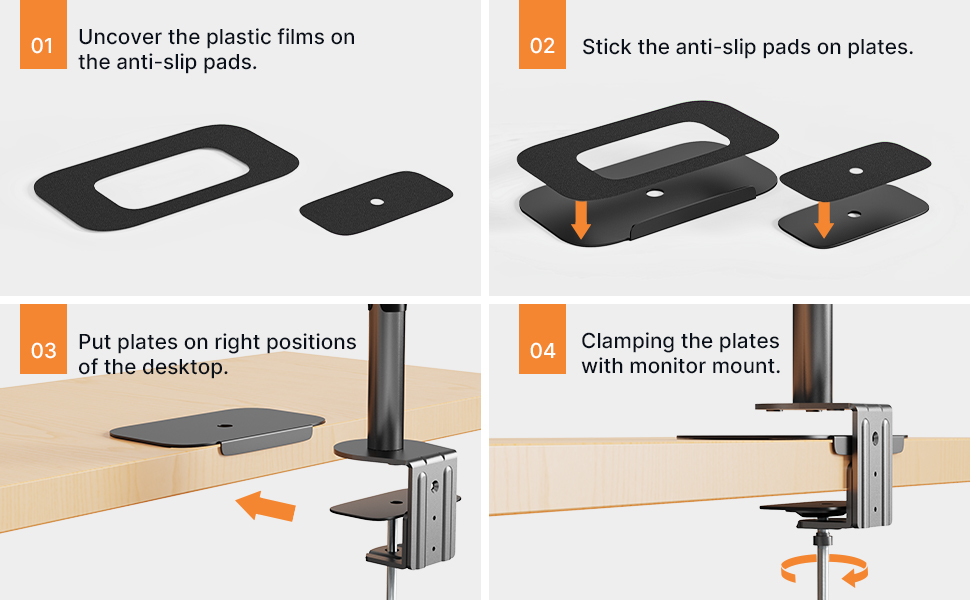 01 Uncover the plastic films on the anti-slip pads.

02 Stick the anti-slip pads on plates.

03 Put plates on right positions of the desktop.

04 Clamping the plates with monitor mount.