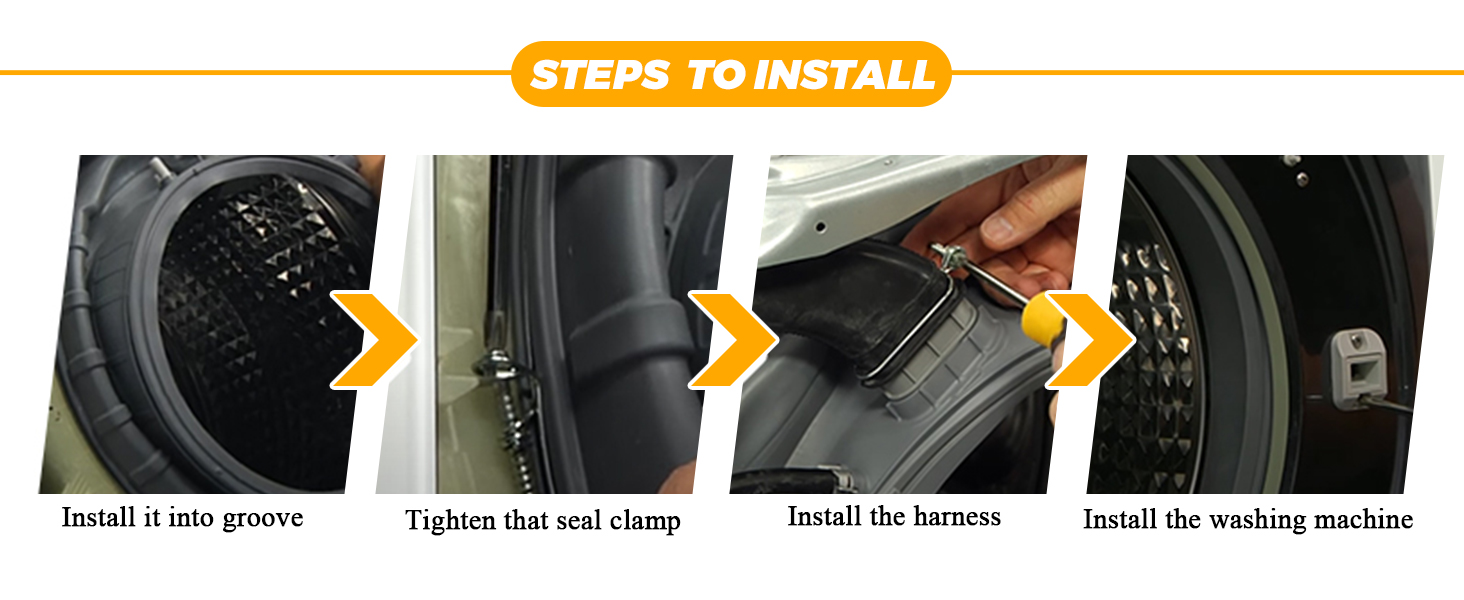 STEPS TO INSTALL

Install it into groove

Tighten that seal clamp

Install the harness

Install the washing machine