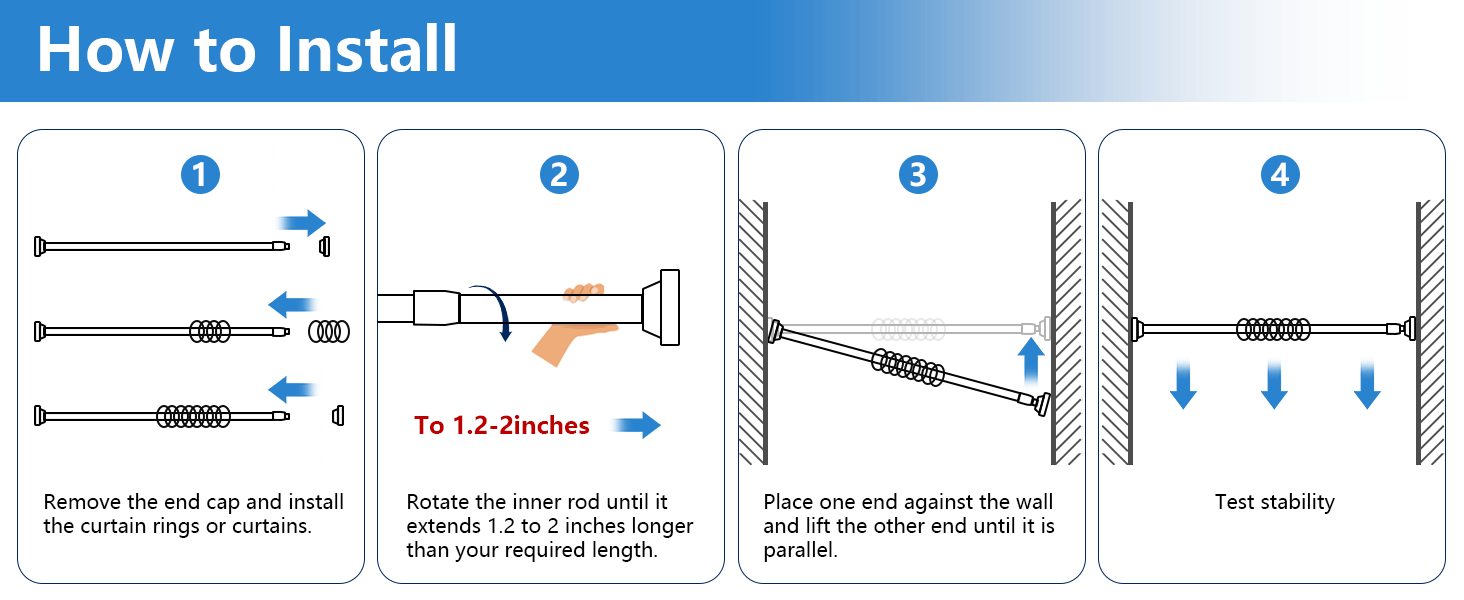 How to Install

1

Remove the end cap and install the curtain rings or curtains.

2

To 1.2-2inches

Rotate the inner rod until it extends 1.2 to 2 inches longer than your required length.

3

Place one end against the wall and lift the other end until it is parallel.

4

Test stability