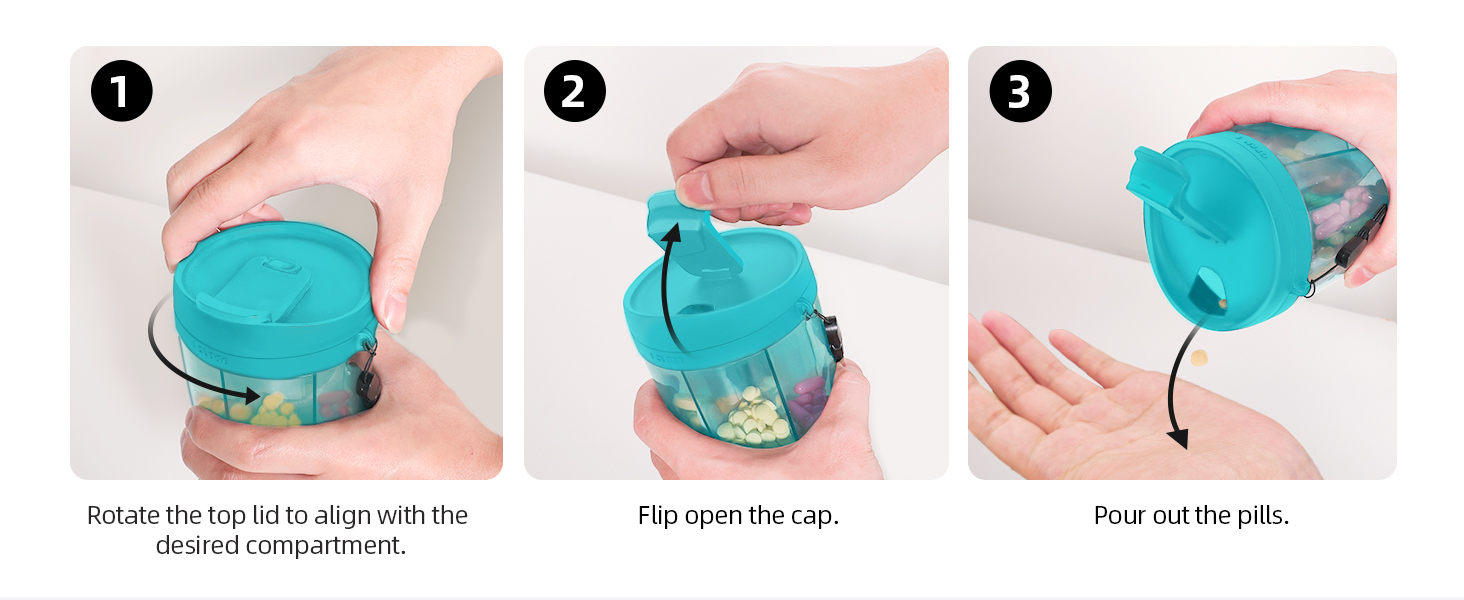 1

Rotate the top lid to align with the desired compartment.

2

Flip open the cap.

3

Pour out the pills.