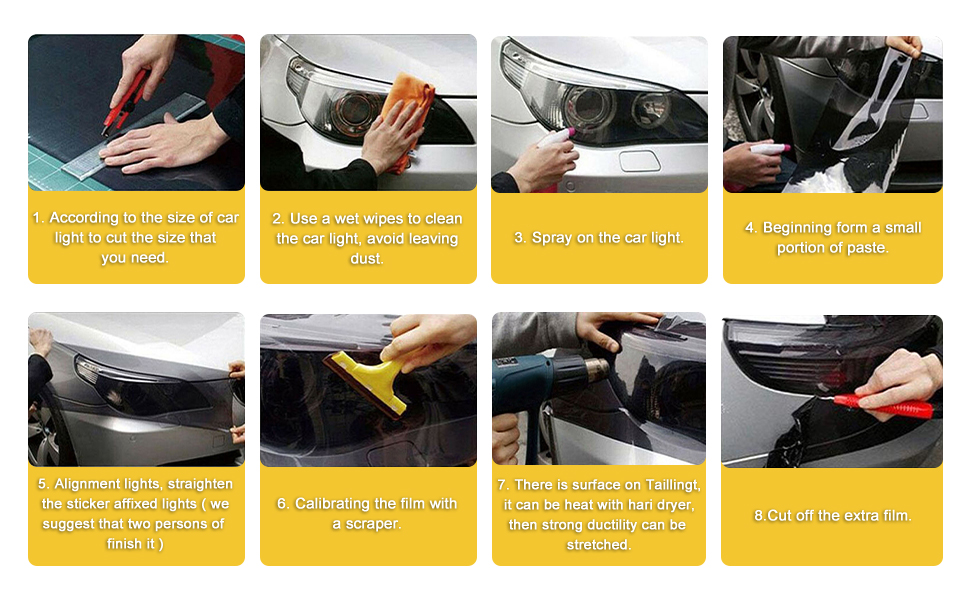 1. According to the size of car light to cut the size that you need.

2. Use a wet wipes to clean the car light, avoid leaving dust.

3. Spray on the car light.

4. Beginning form a small portion of paste.

5. Alignment lights, straighten the sticker affixed lights ( we suggest that two persons of finish it )

6. Calibrating the film with a scraper.

7. There is surface on Taillingt, it can be heat with hari dryer, then strong ductility can be stretched.

8.Cut off the extra film.