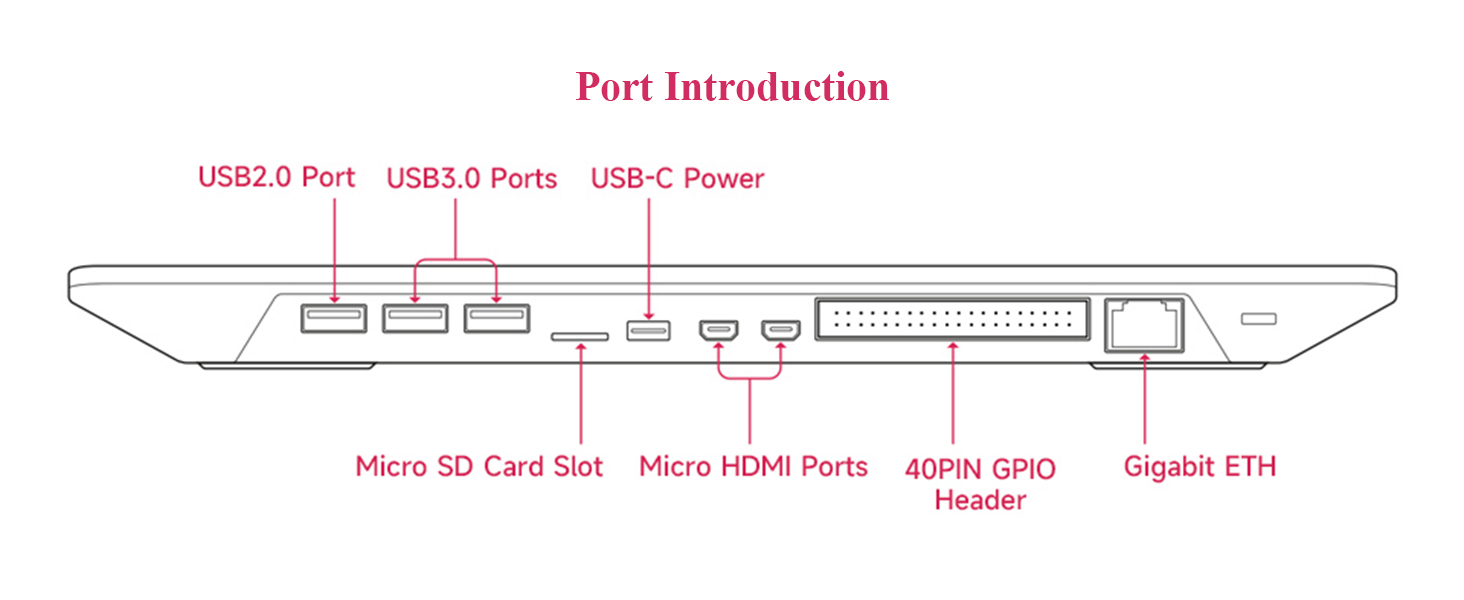 Port Introduction

USB2.0 Port
USB3.0 Ports
USB-C Power

Micro SD Card Slot
Micro HDMI Ports
40PIN GPIO Header
Gigabit ETH