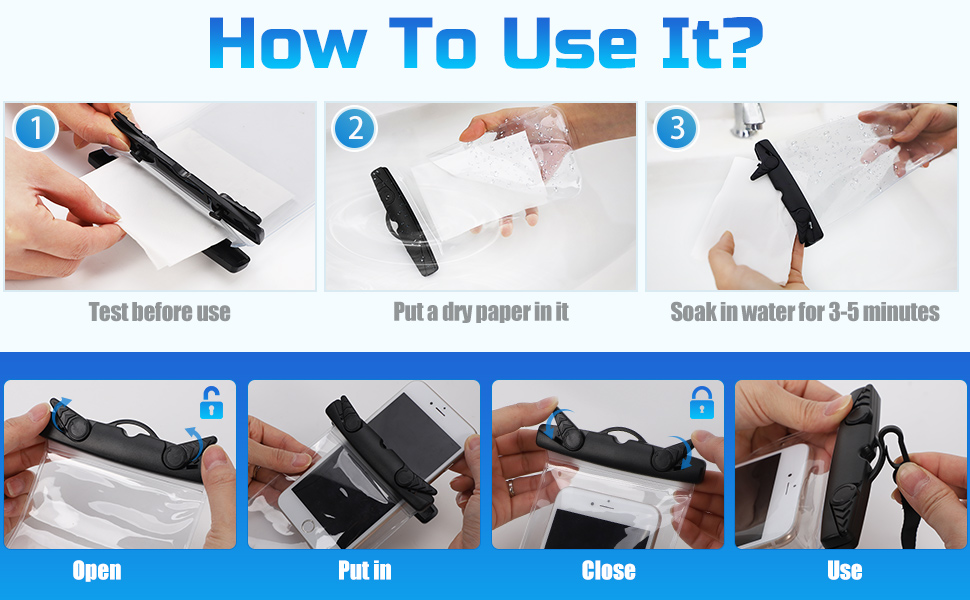 How To Use It?

1
Test before use

2
Put a dry paper in it

3
Soak in water for 3-5 minutes

Open

Put in

Close

Use