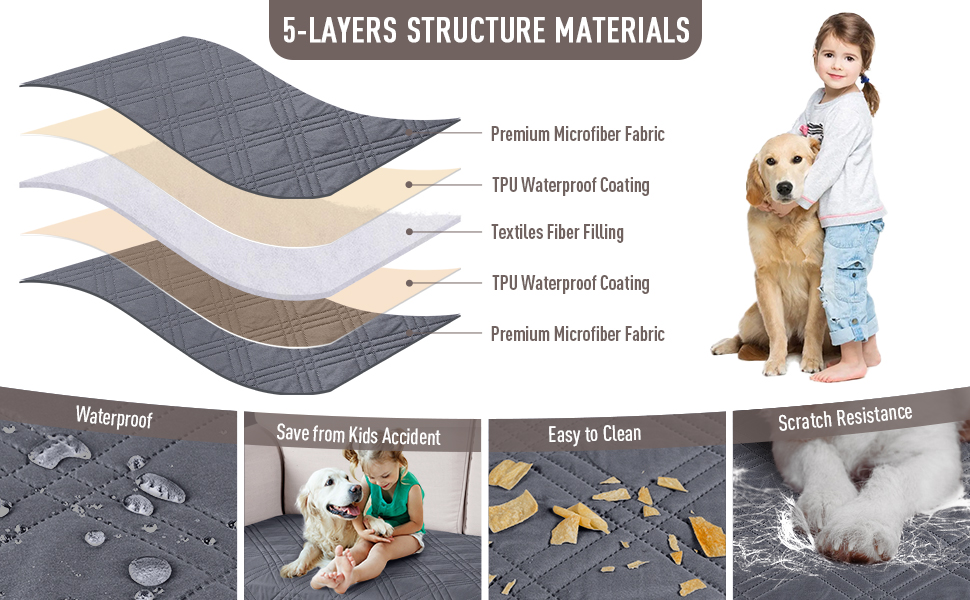 5-LAYERS STRUCTURE MATERIALS

Premium Microfiber Fabric

TPU Waterproof Coating

Textiles Fiber Filling

TPU Waterproof Coating

Premium Microfiber Fabric

Waterproof

Save from Kids Accident

Easy to Clean

Scratch Resistance