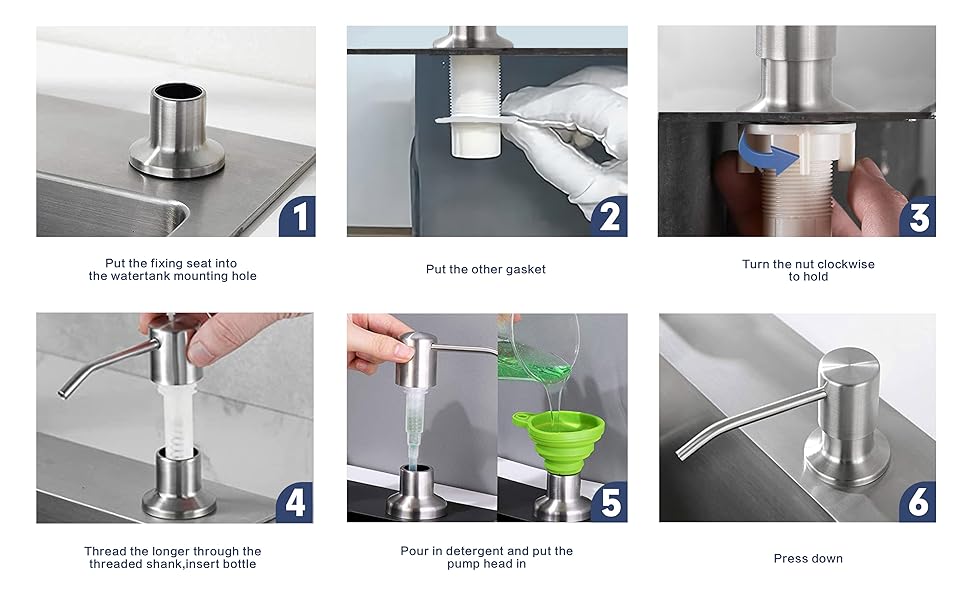 1

Put the fixing seat into the watertank mounting hole

2

Put the other gasket

3

Turn the nut clockwise to hold

4

Thread the longer through the threaded shank,insert bottle

5

Pour in detergent and put the pump head in

6

Press down