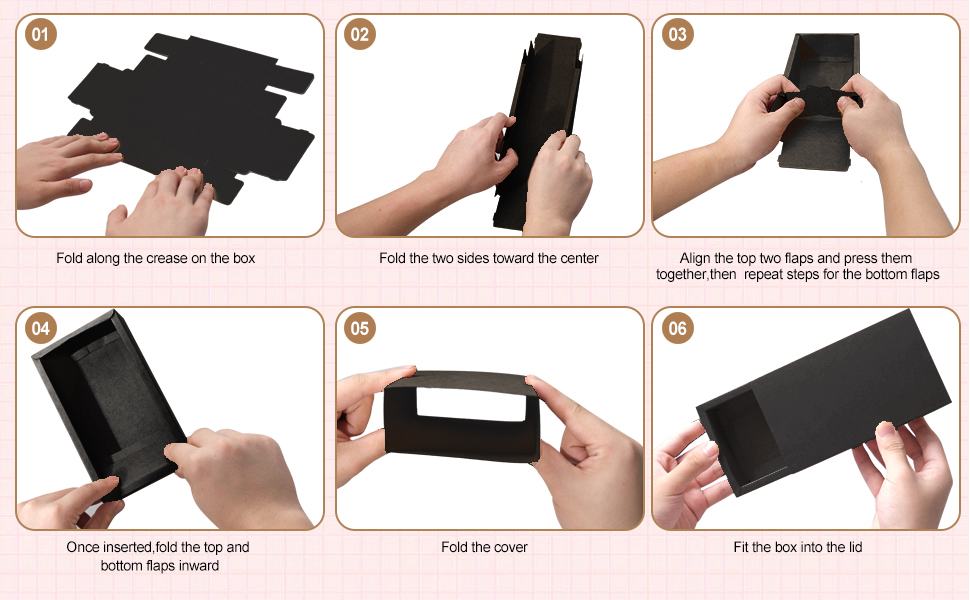 01

Fold along the crease on the box

02

Fold the two sides toward the center

03

Align the top two flaps and press them together,then repeat steps for the bottom flaps

04

Once inserted,fold the top and bottom flaps inward

05

Fold the cover

06

Fit the box into the lid