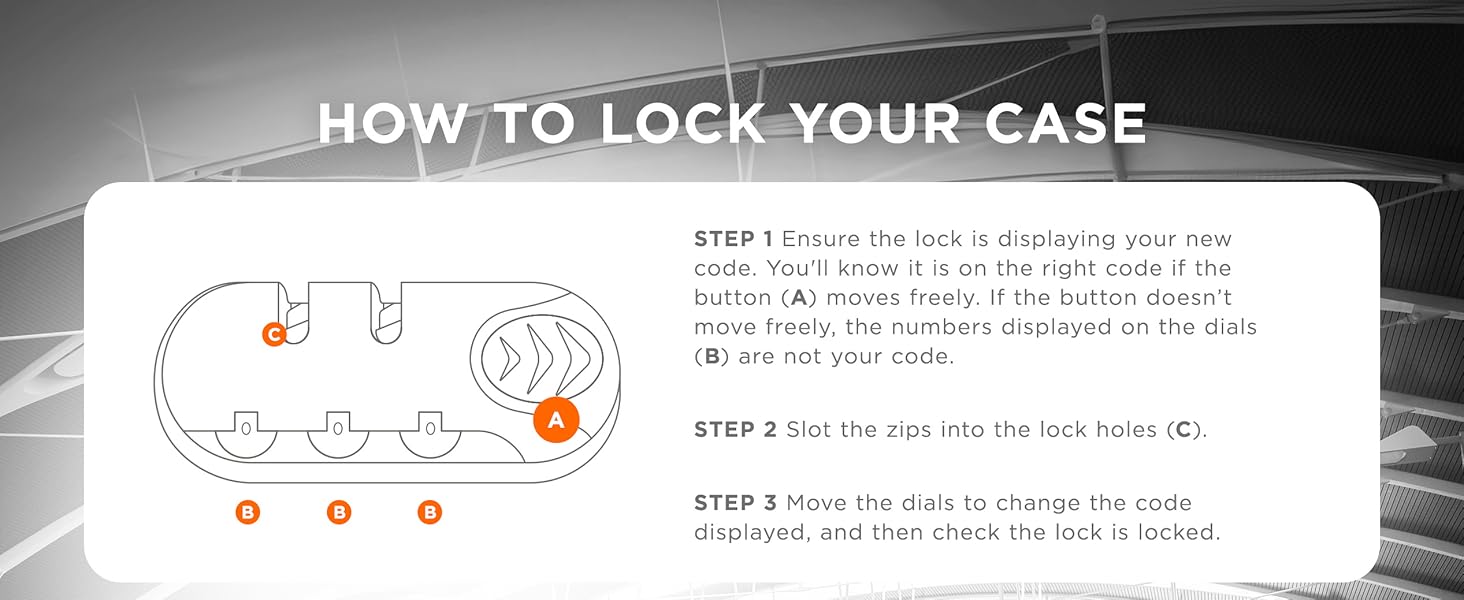 HOW TO LOCK YOUR CASE

C

0 0 0

A

B B B

STEP 1 Ensure the lock is displaying your new code. You'll know it is on the right code if the button (A) moves freely. If the button doesn't move freely, the numbers displayed on the dials (B) are not your code.

STEP 2 Slot the zips into the lock holes (C).

STEP 3 Move the dials to change the code displayed, and then check the lock is locked.