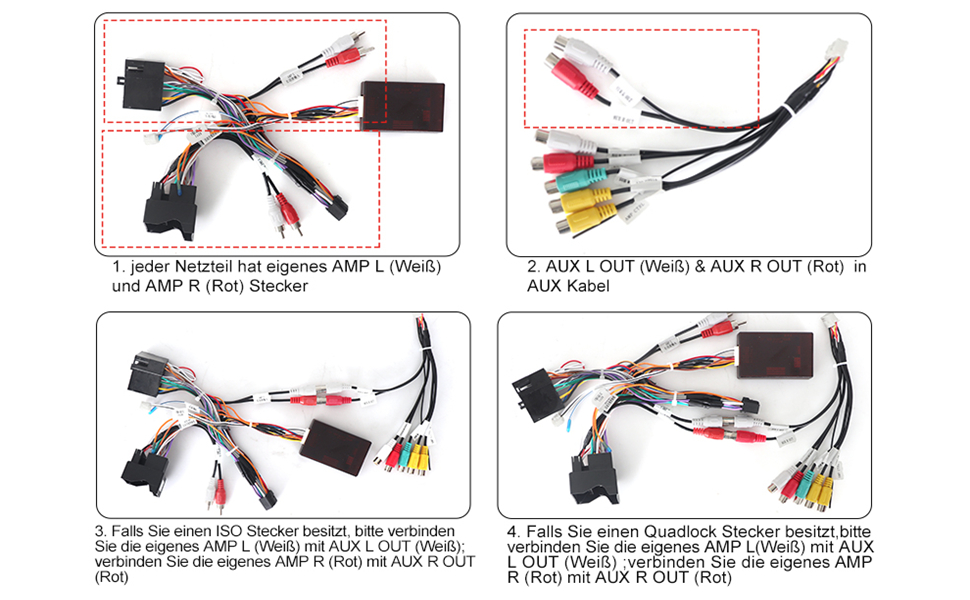 1. jeder Netzteil hat eigenes AMP L (Weiß) und AMP R (Rot) Stecker

2. AUX L OUT (Weiß) & AUX R OUT (Rot) in AUX Kabel

3. Falls Sie einen ISO Stecker besitzt, bitte verbinden Sie die eigenes AMP L (Weiß) mit AUX L OUT (Weiß); verbinden Sie die eigenes AMP R (Rot) mit AUX R OUT (Rot)

4. Falls Sie einen Quadlock Stecker besitzt,bitte verbinden Sie die eigenes AMP L(Weiß) mit AUX L OUT (Weiß) ;verbinden Sie die eigenes AMP R (Rot) mit AUX R OUT (Rot)