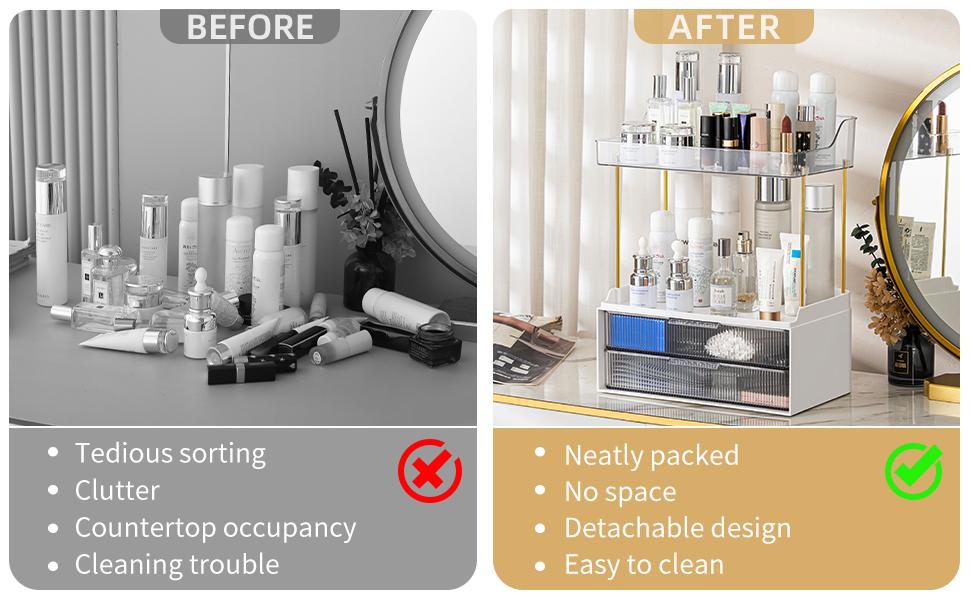 BEFORE

- Tedious sorting
- Clutter
- Countertop occupancy
- Cleaning trouble

AFTER

- Neatly packed
- No space
- Detachable design
- Easy to clean