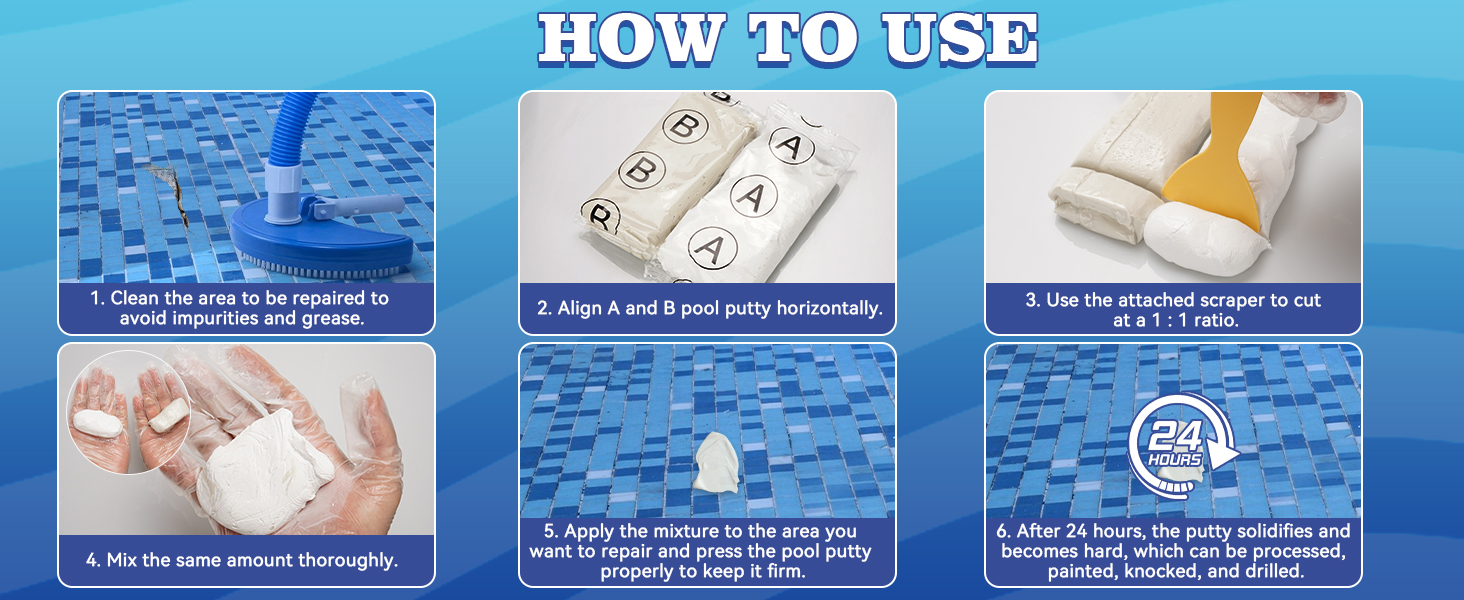 HOW TO USE

1. Clean the area to be repaired to avoid impurities and grease.

B
B
B
A
A
A

2. Align A and B pool putty horizontally.

3. Use the attached scraper to cut at a 1 : 1 ratio.

4. Mix the same amount thoroughly.

5. Apply the mixture to the area you want to repair and press the pool putty properly to keep it firm.

24 HOURS

6. After 24 hours, the putty solidifies and becomes hard, which can be processed, painted, knocked, and drilled.