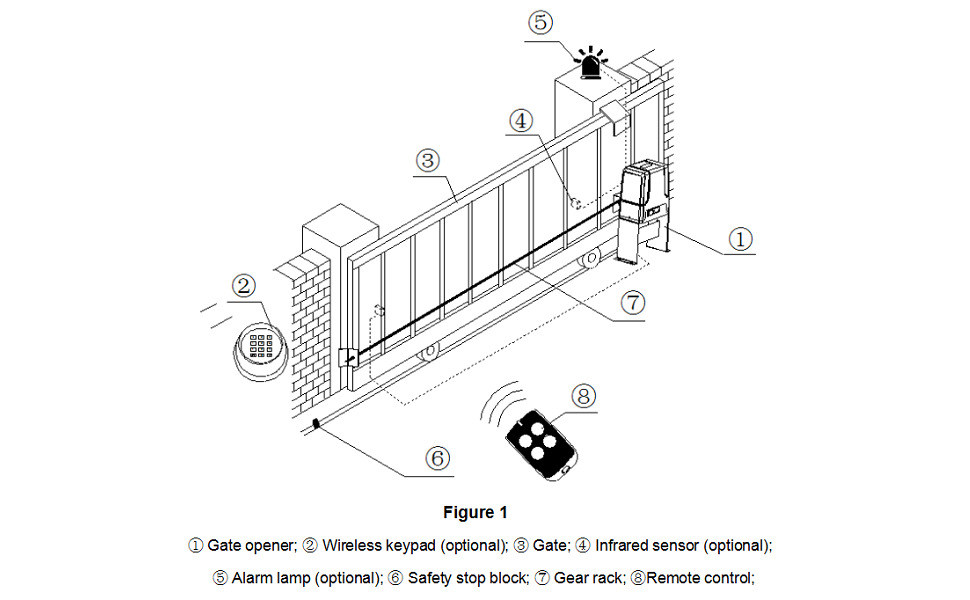 ⑤

④

③

①

②

⑦

⑧

⑥

Figure 1

① Gate opener; ② Wireless keypad (optional); ③ Gate; ④ Infrared sensor (optional);

⑤ Alarm lamp (optional); ⑥ Safety stop block; ⑦ Gear rack; ⑧Remote control;