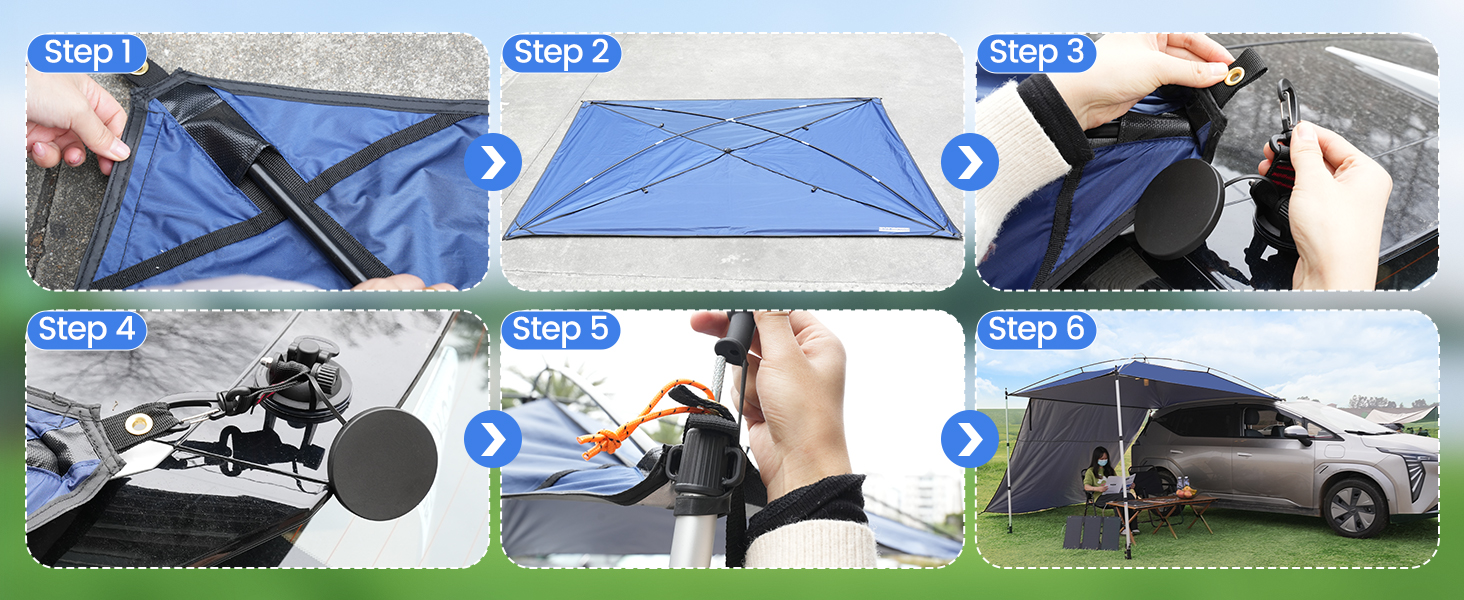 Step 1

Step 2

Step 3

Step 4

Step 5

Step 6