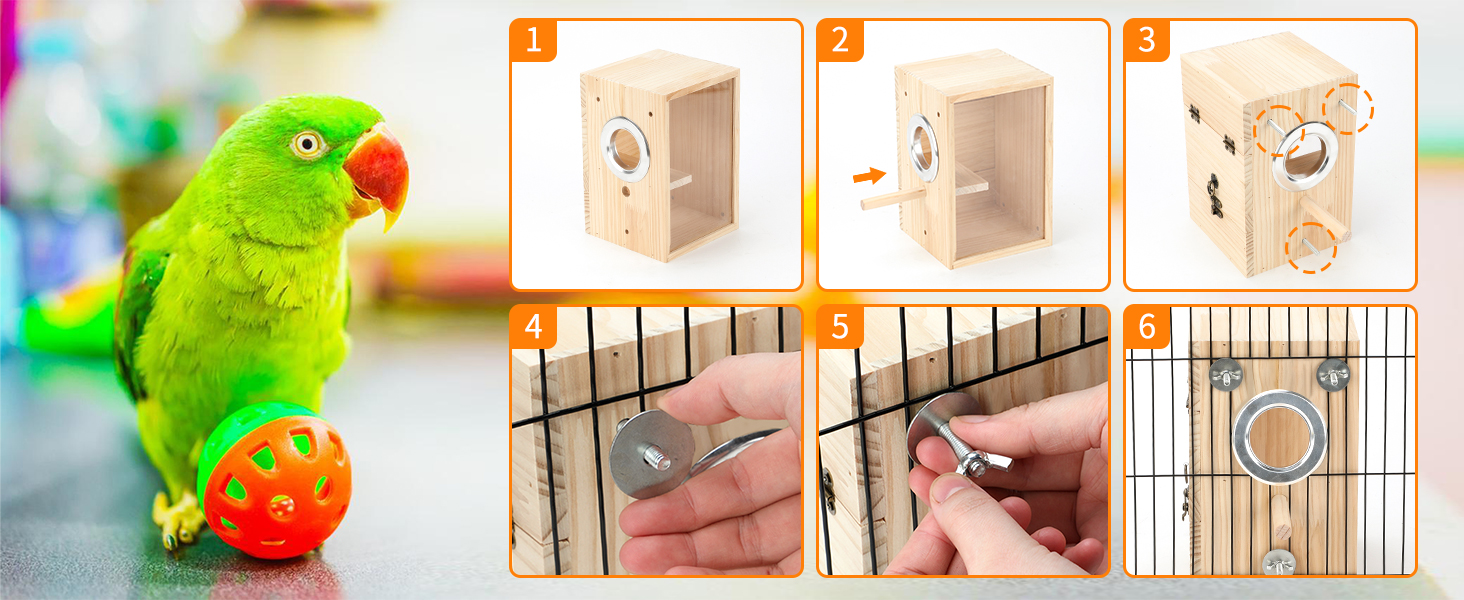 1

2

3

4

5

6