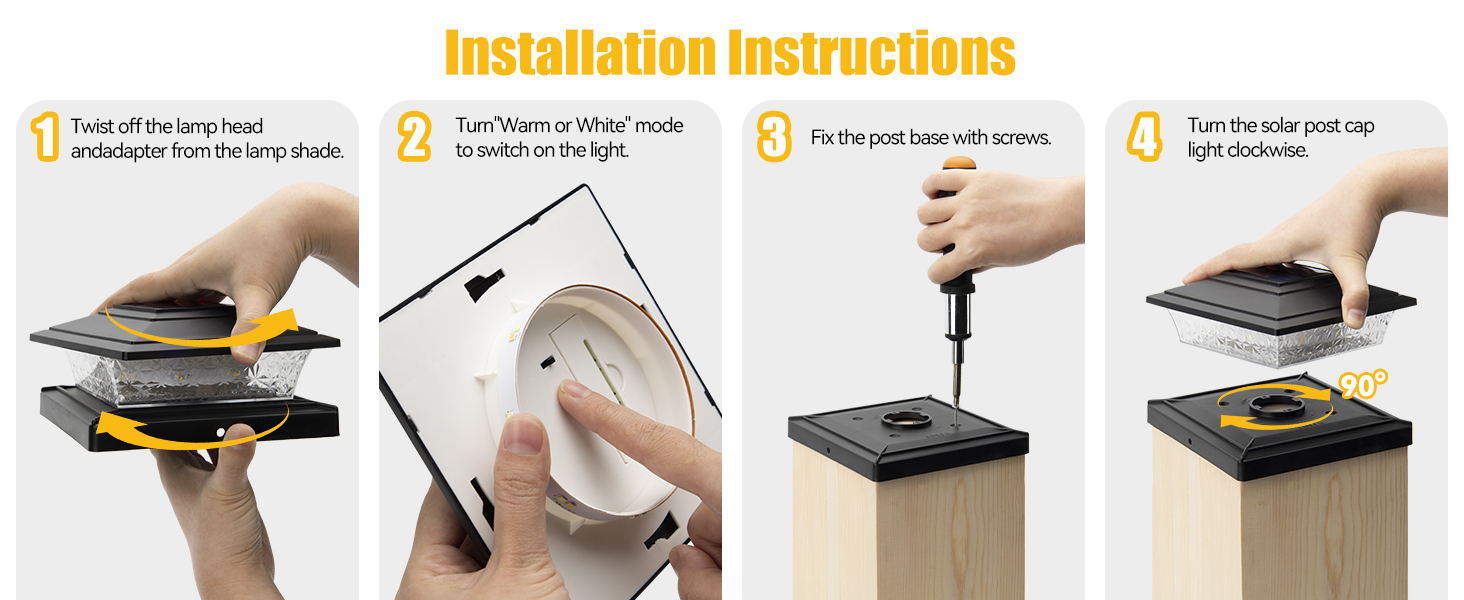 Installation Instructions

1 Twist off the lamp head andadapter from the lamp shade.

2 Turn"Warm or White" mode to switch on the light.

3 Fix the post base with screws.

4 Turn the solar post cap light clockwise.

90°