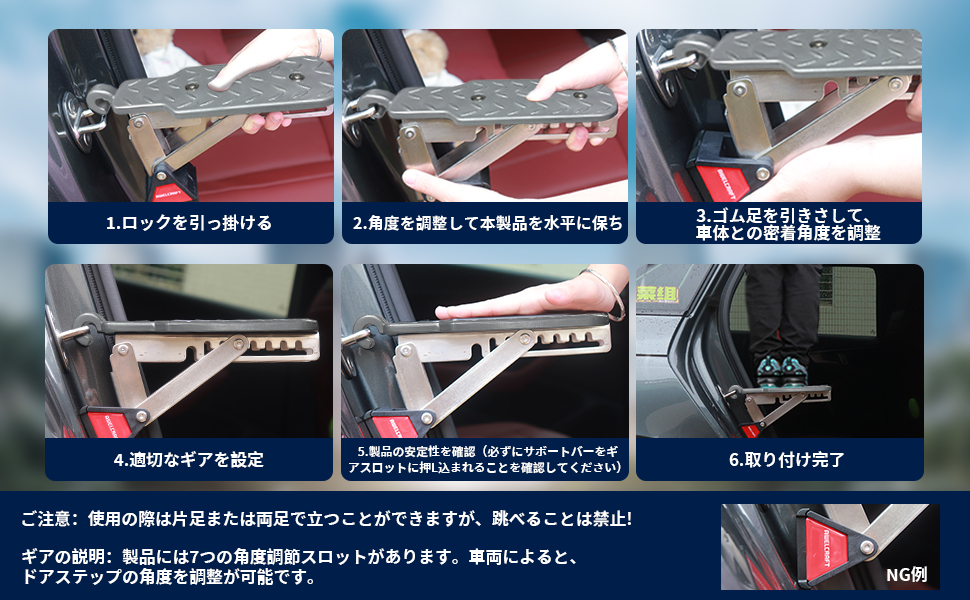 1.ロックを引っ掛ける

2.角度を調整して本製品を水平に保ち

3.ゴム足を引きさして、車体との密着角度を調整

4.適切なギアを設定

5.製品の安定性を確認（必ずにサポートバーをギアスロットに押し込まれることを確認してください）

6.取り付け完了

ご注意：使用の際は片足または両足で立つことができますが、跳べることは禁止!

ギアの説明：製品には7つの角度調節スロットがあります。車両によると、ドアステップの角度を調整が可能です。

NG例