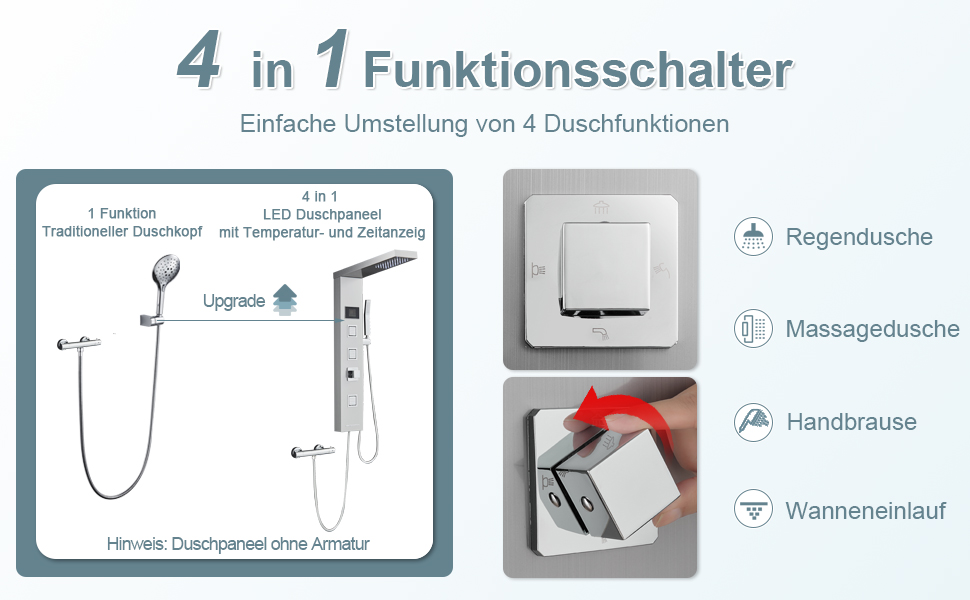 4 in 1 Funktionsschalter

Einfache Umstellung von 4 Duschfunktionen

1 Funktion
Traditioneller Duschkopf

4 in 1
LED Duschpaneel
mit Temperatur- und Zeitanzeig

Upgrade

Hinweis: Duschpaneel ohne Armatur

Regendusche

Massagedusche

Handbrause

Wanneneinlauf