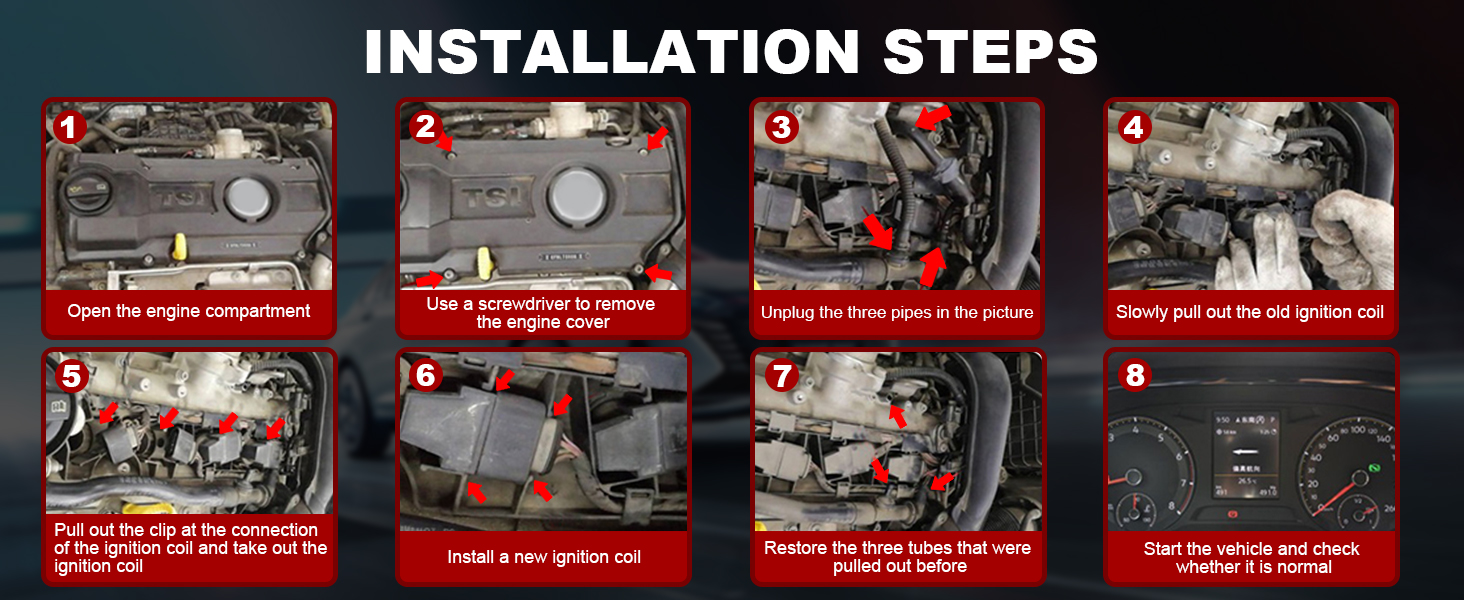 INSTALLATION STEPS

1
TSI
Open the engine compartment

2
TSI
Use a screwdriver to remove the engine cover

3
Unplug the three pipes in the picture

4
Slowly pull out the old ignition coil

5
Pull out the clip at the connection of the ignition coil and take out the ignition coil

6
Install a new ignition coil

7
Restore the three tubes that were pulled out before

8
Start the vehicle and check whether it is normal