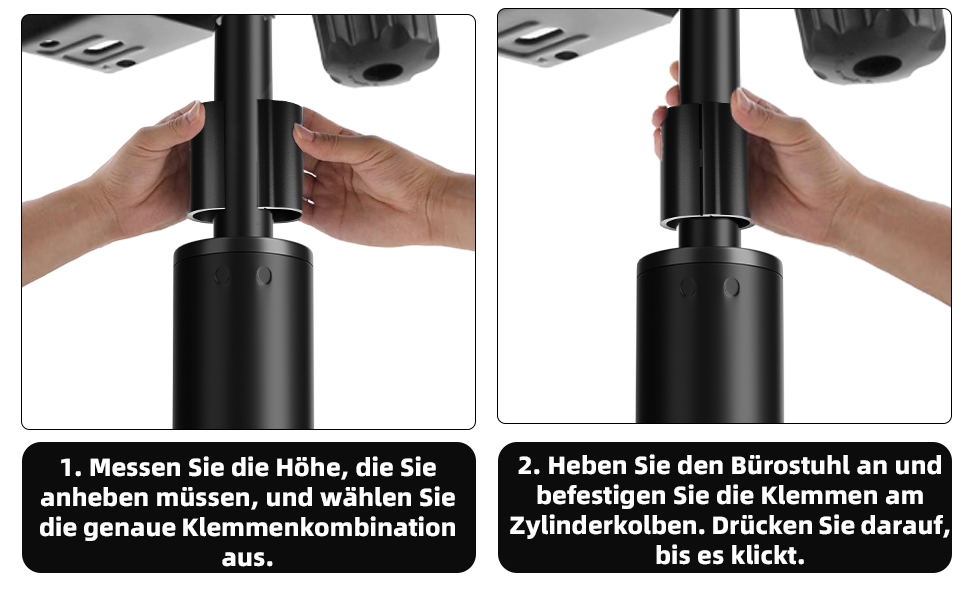 1. Messen Sie die Höhe, die Sie anheben müssen, und wählen Sie die genaue Klemmenkombination aus.

2. Heben Sie den Bürostuhl an und befestigen Sie die Klemmen am Zylinderkolben. Drücken Sie darauf, bis es klickt.