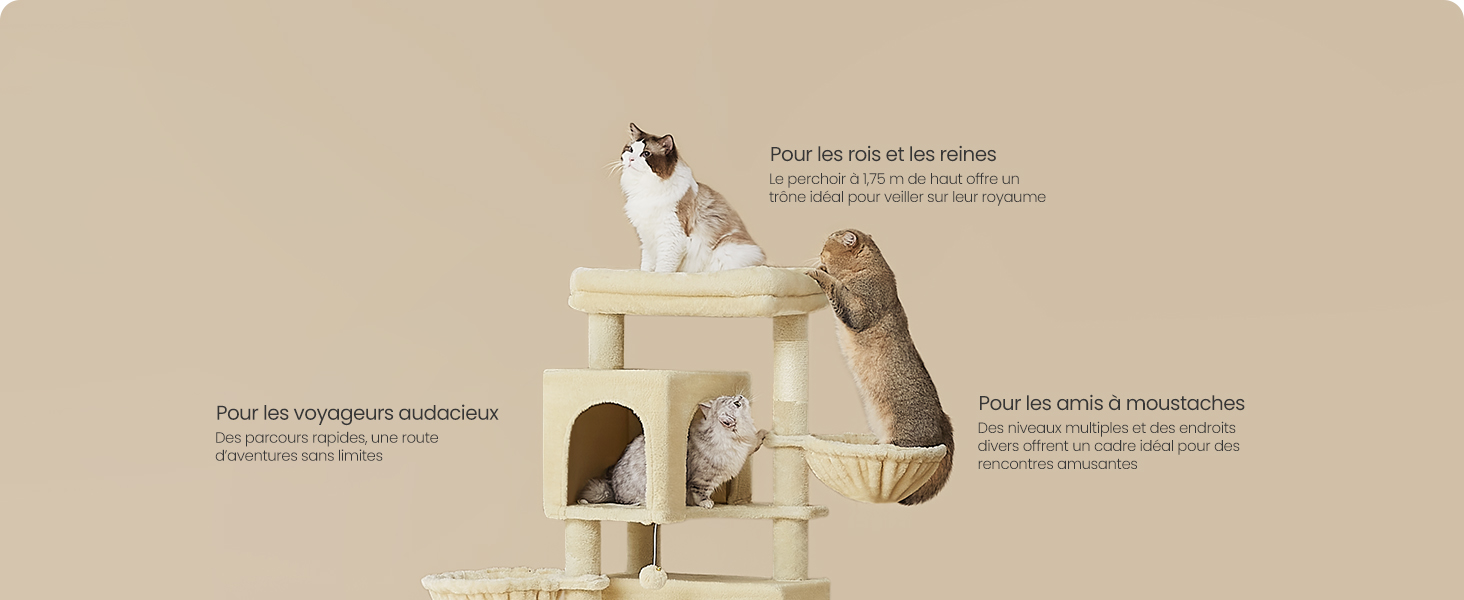 Pour les rois et les reines
Le perchoir à 1,75 m de haut offre un trône idéal pour veiller sur leur royaume

Pour les voyageurs audacieux
Des parcours rapides, une route d'aventures sans limites

Pour les amis à moustaches
Des niveaux multiples et des endroits divers offrent un cadre idéal pour des rencontres amusantes